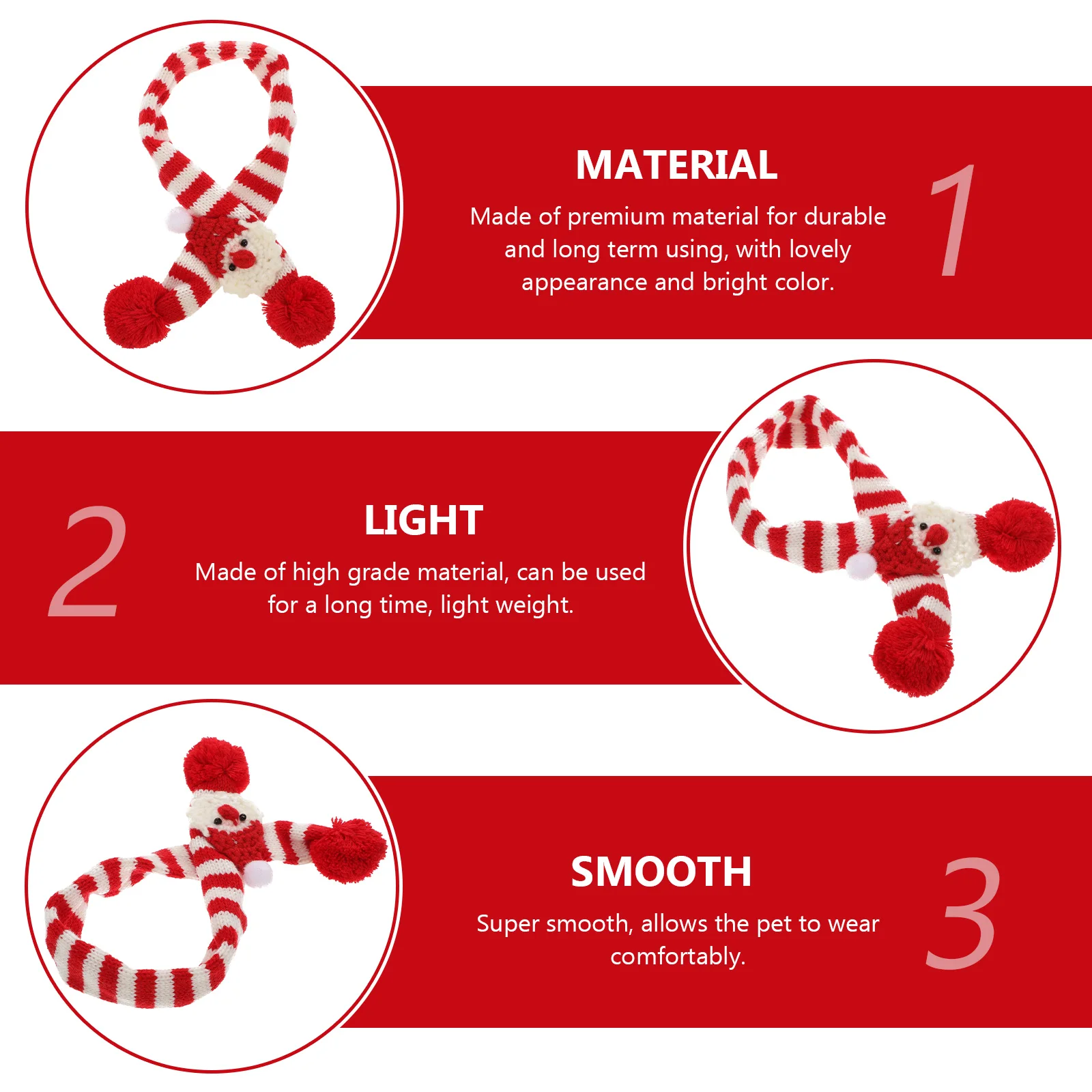 MATERIAL

Made of premium material for durable and long term using, with lovely appearance and bright color.

1

2

LIGHT

Made of high grade material, can be used for a long time, light weight.

SMOOTH

Super smooth, allows the pet to wear comfortably.

3