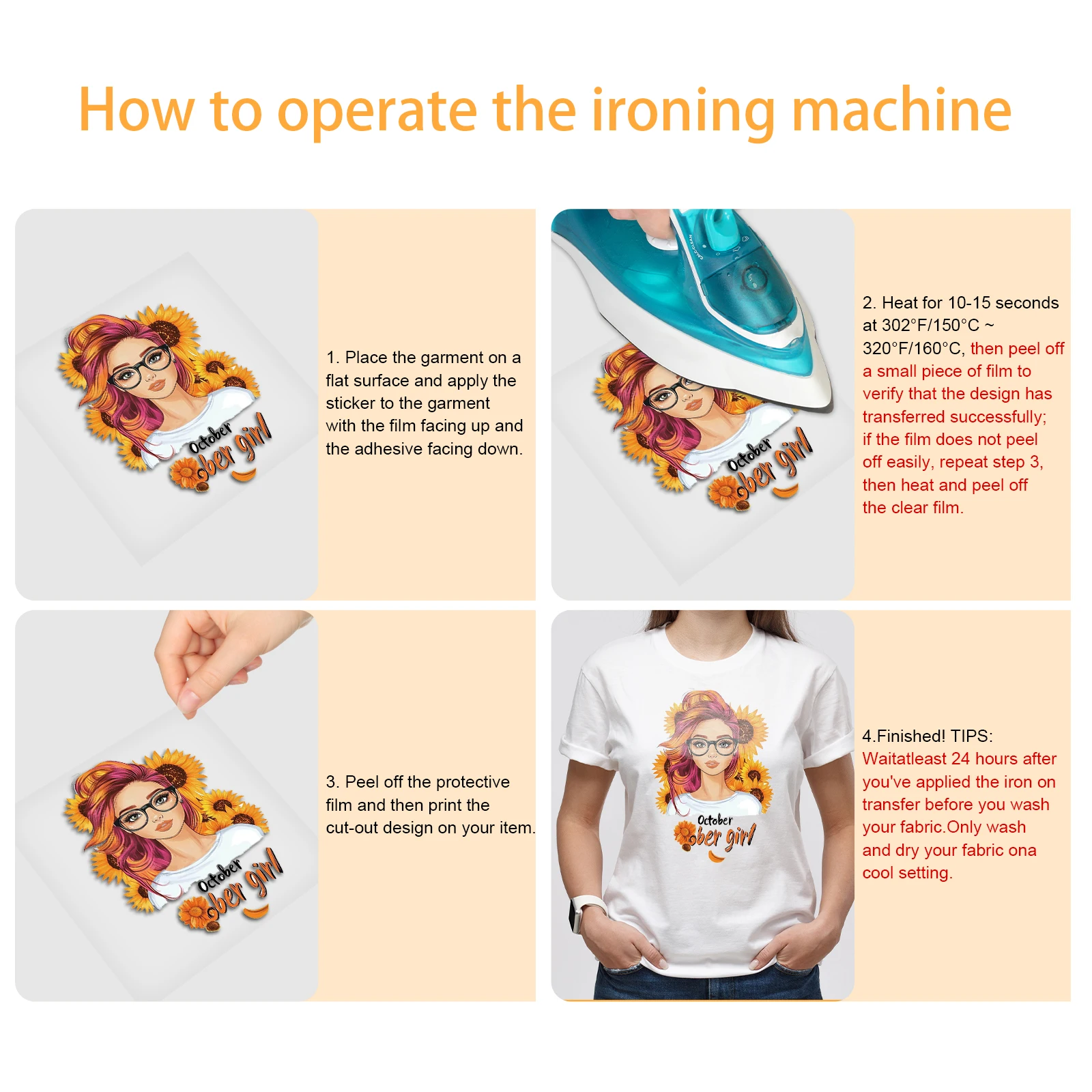 How to operate the ironing machine

October ober girl

1. Place the garment on a flat surface and apply the sticker to the garment with the film facing up and the adhesive facing down.

October ober girl

2. Heat for 10-15 seconds at 302°F/150°C ~ 320°F/160°C, then peel off a small piece of film to verify that the design has transferred successfully; if the film does not peel off easily, repeat step 3, then heat and peel off the clear film.

October ober girl

3. Peel off the protective film and then print the cut-out design on your item.

October ober girl

4.Finished! TIPS: Waitatleast 24 hours after you've applied the iron on transfer before you wash your fabric.Only wash and dry your fabric ona cool setting.