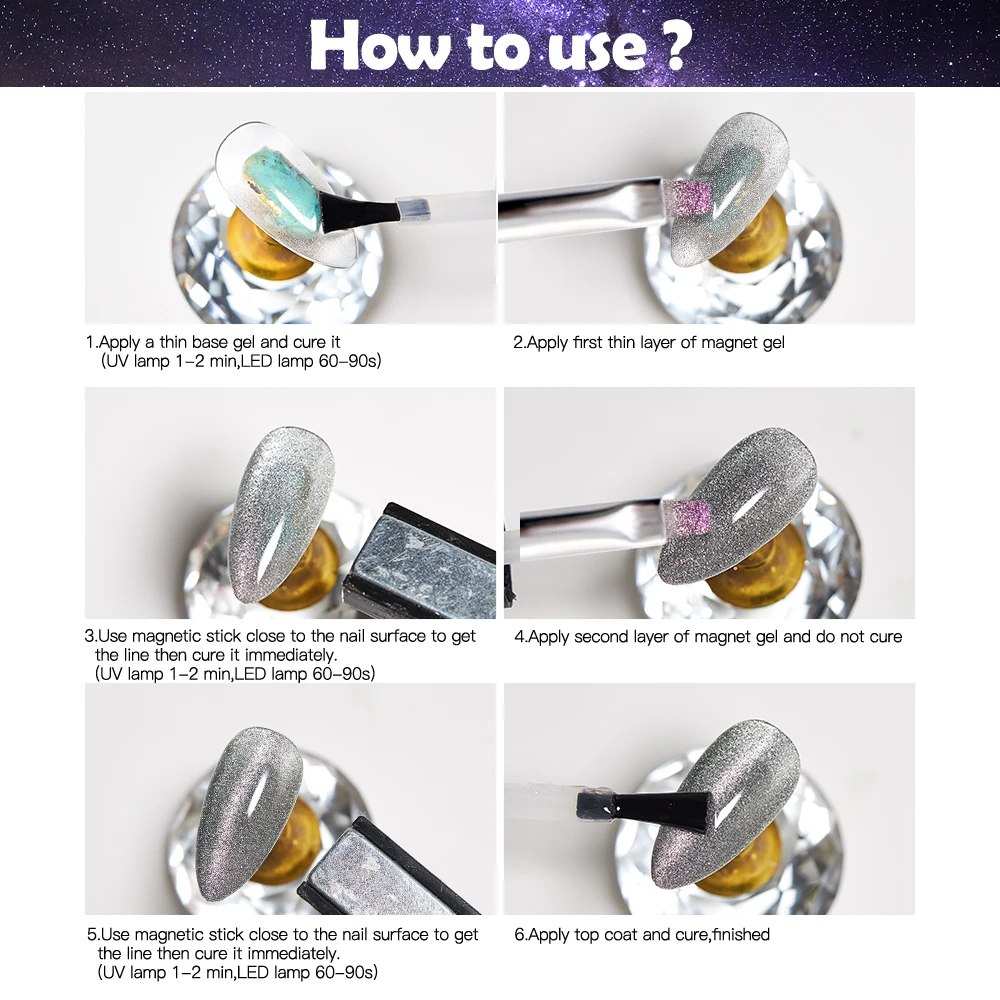 How to use ?

1.Apply a thin base gel and cure it
(UV lamp 1-2 min,LED lamp 60-90s)

2.Apply first thin layer of magnet gel

3.Use magnetic stick close to the nail surface to get the line then cure it immediately.
(UV lamp 1-2 min,LED lamp 60-90s)

4.Apply second layer of magnet gel and do not cure

5.Use magnetic stick close to the nail surface to get the line then cure it immediately.
(UV lamp 1-2 min,LED lamp 60-90s)

6.Apply top coat and cure,finished