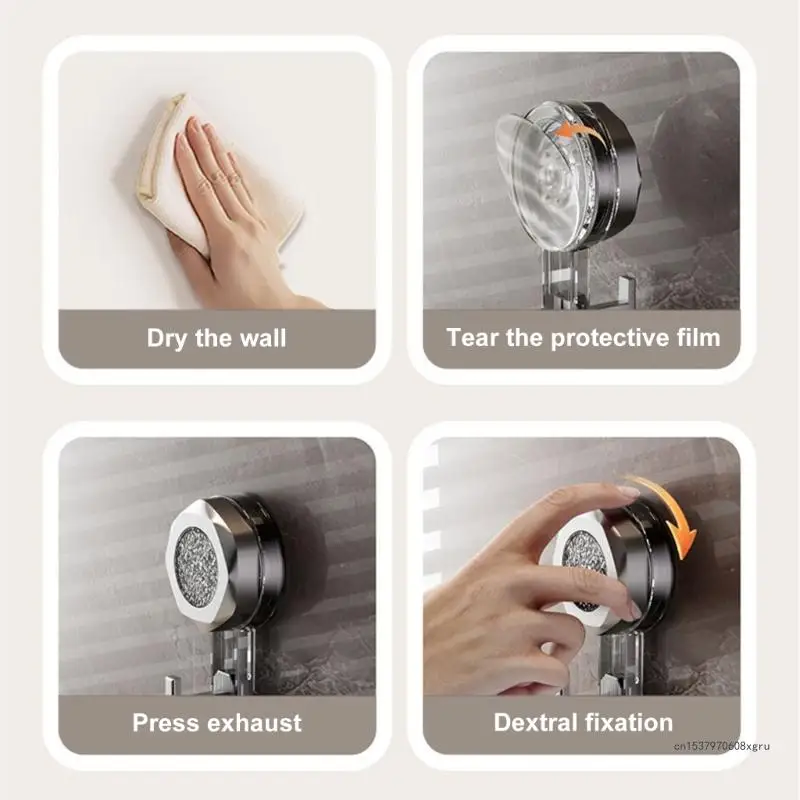 Dry the wall

Tear the protective film

Press exhaust

Dextral fixation

cn1537970608xgru