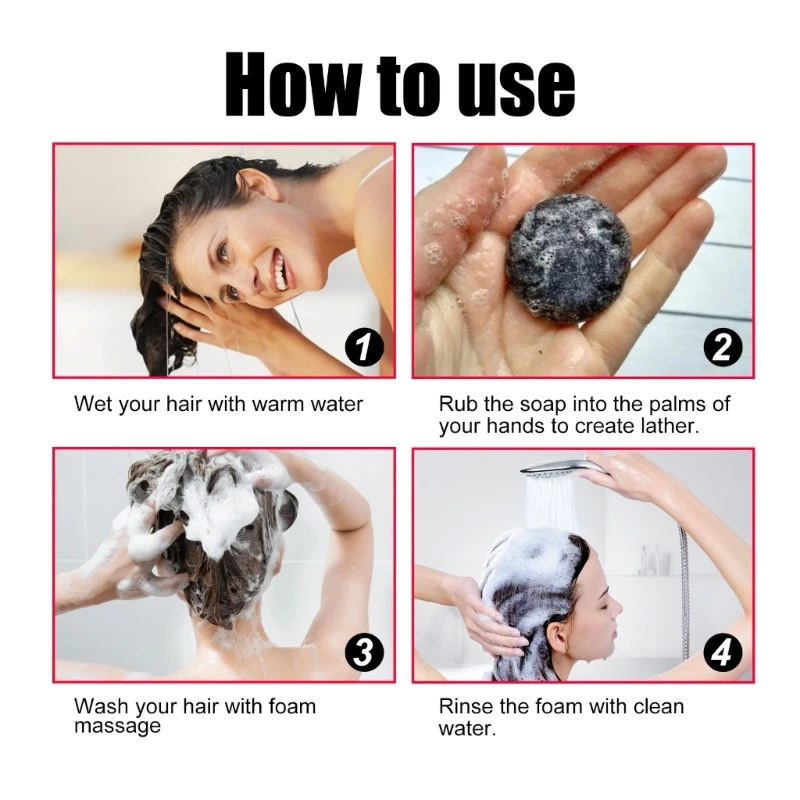 How to use

1

Wet your hair with warm water

2

Rub the soap into the palms of your hands to create lather.

3

Wash your hair with foam massage

4

Rinse the foam with clean water.