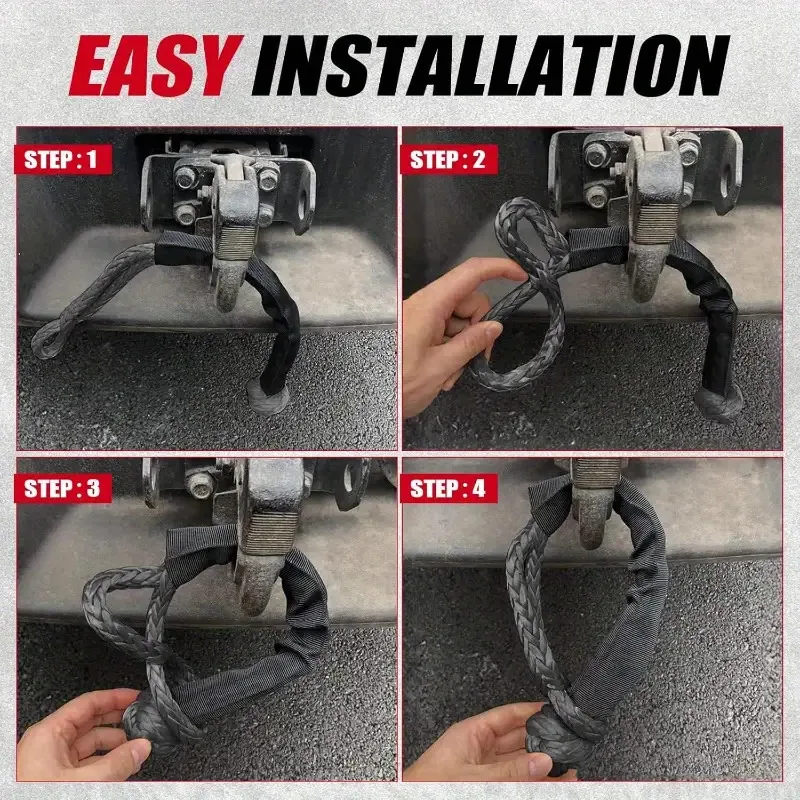 EASY INSTALLATION

STEP : 1

STEP : 2

STEP : 3

STEP : 4