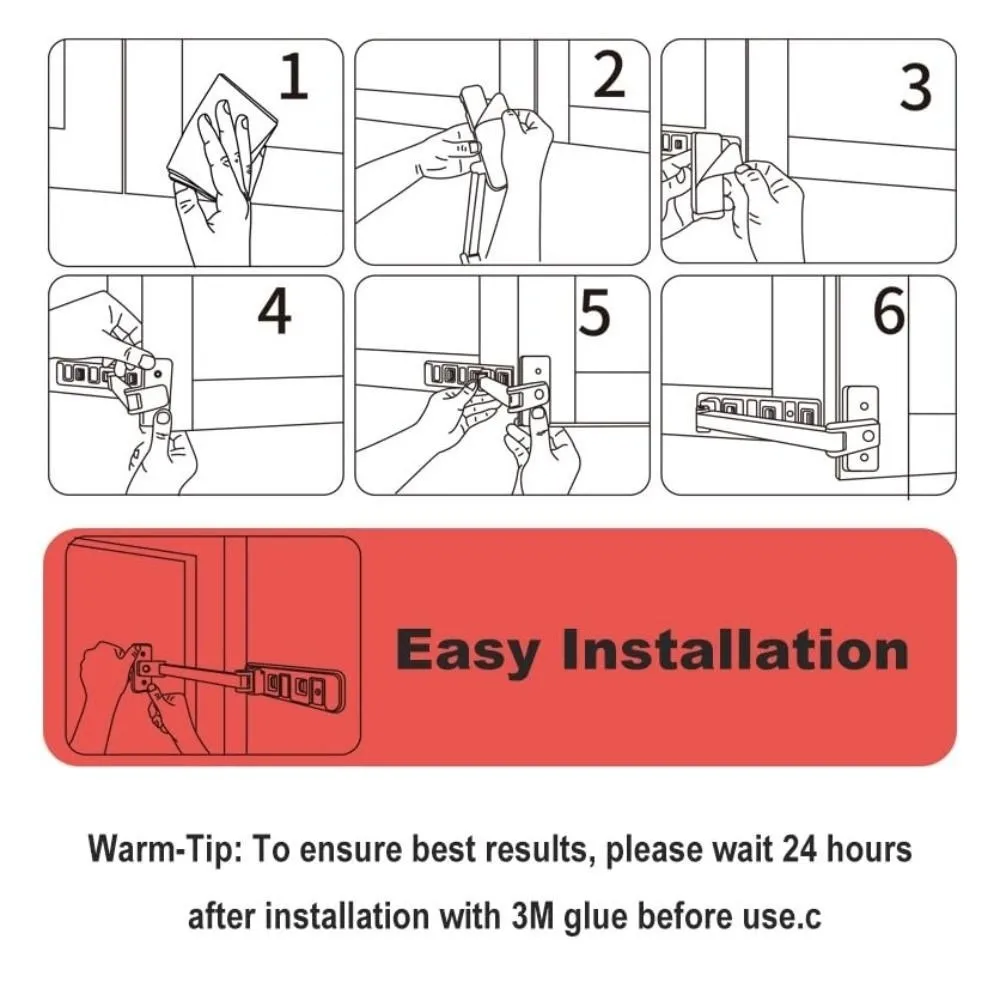 1

2

3

4

5

6

Easy Installation

Warm-Tip: To ensure best results, please wait 24 hours after installation with 3M glue before use.c