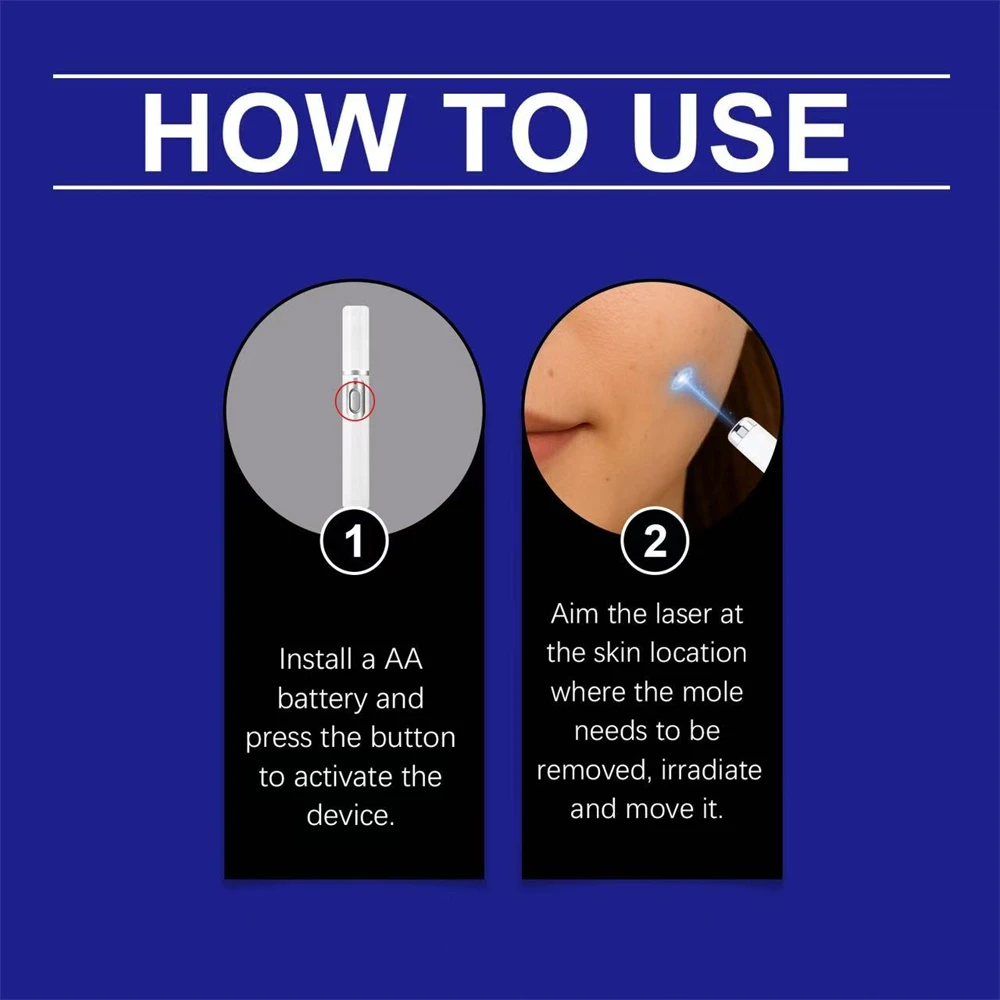 HOW TO USE

1

Install a AA battery and press the button to activate the device.

2

Aim the laser at the skin location where the mole needs to be removed, irradiate and move it.