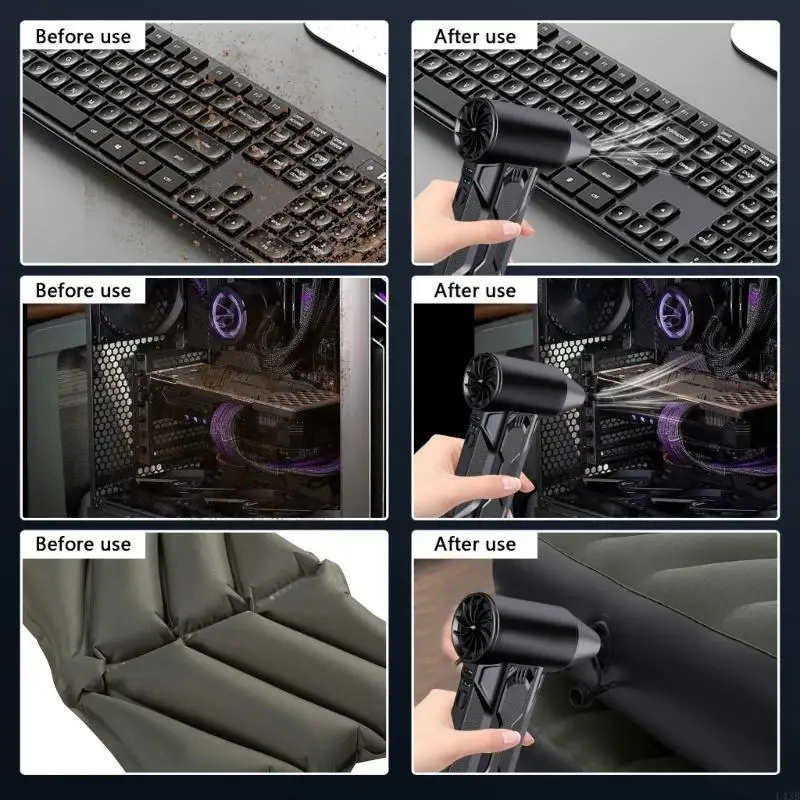 Before use

After use

Before use

After use

Before use

After use