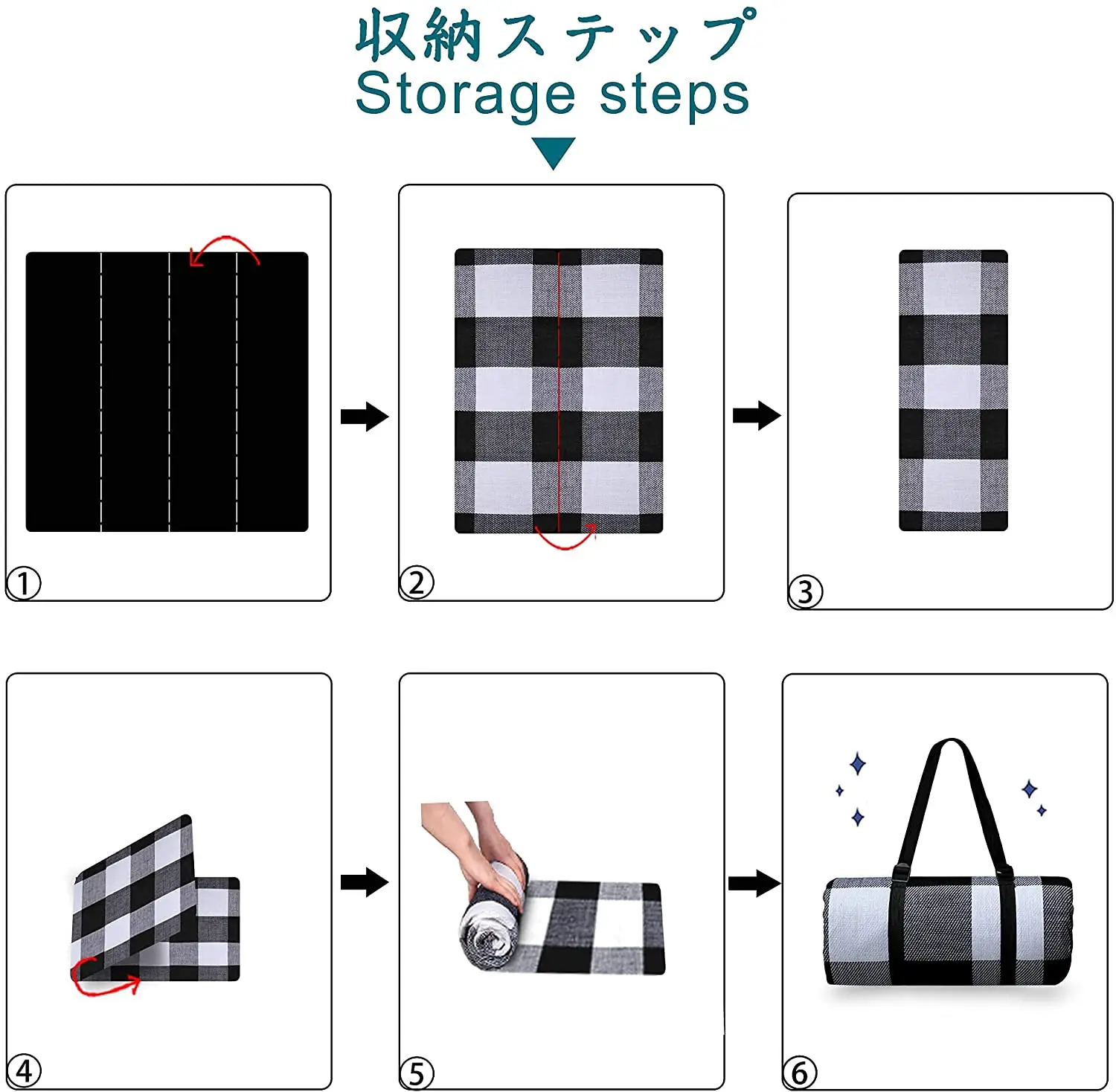 収納ステップ
Storage steps

①

②

③

④

⑤

⑥