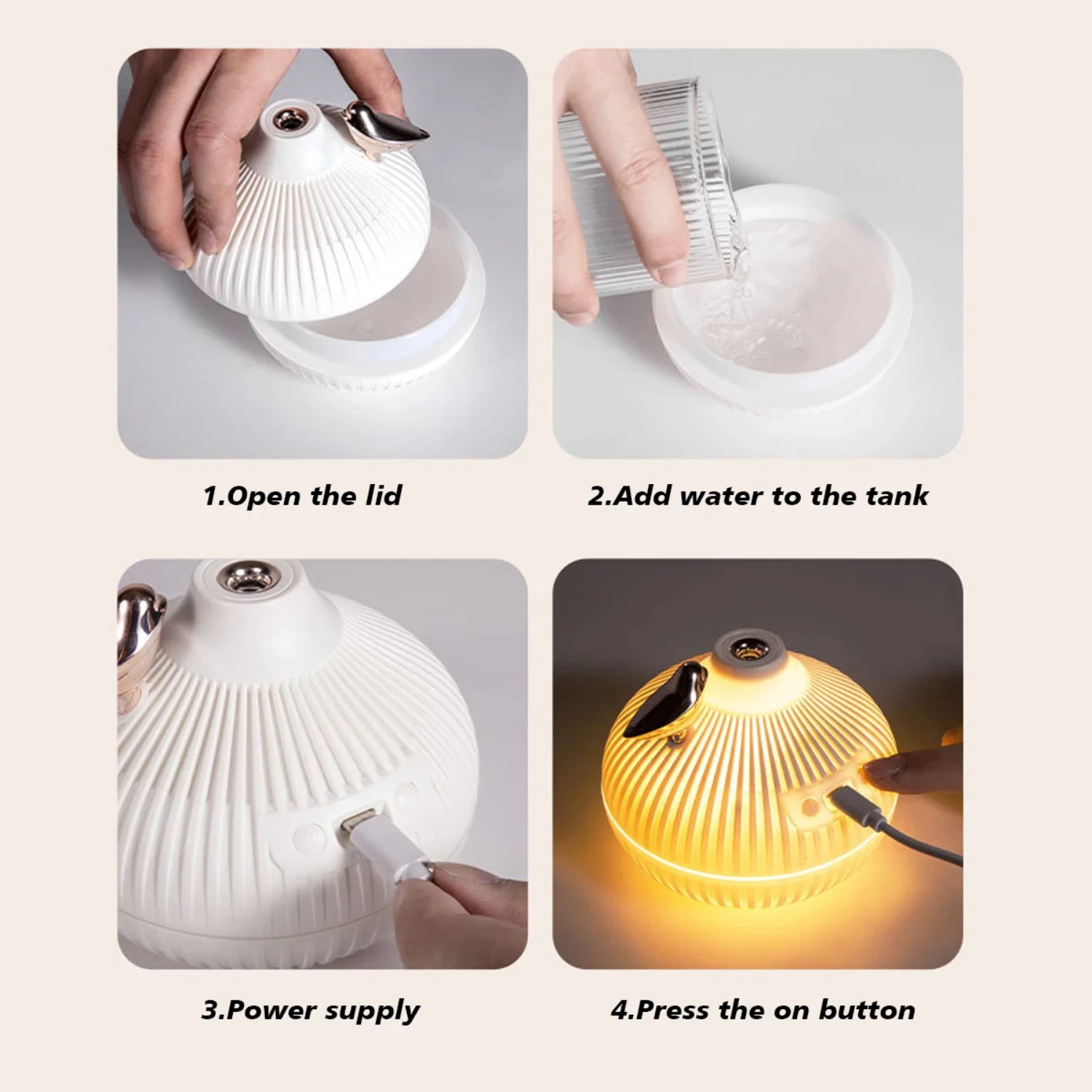 1.Open the lid

2.Add water to the tank

3.Power supply

4.Press the on button