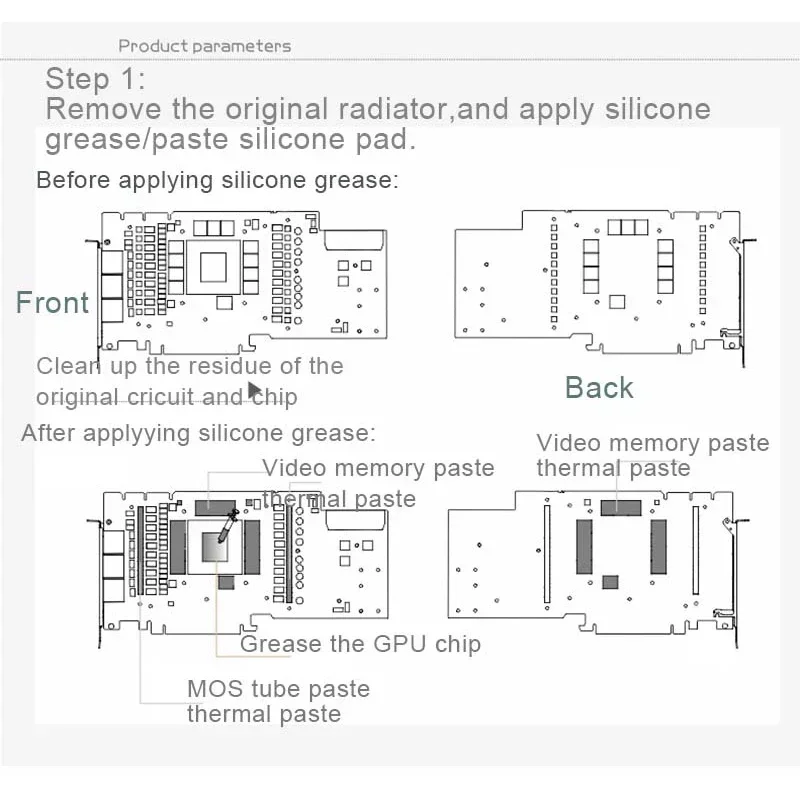 Product parameters

Step 1:
Remove the original radiator,and apply silicone grease/paste silicone pad.

Before applying silicone grease:

Front

Clean up the residue of the original cricuit and chip

Back

After applyying silicone grease:

Video memory paste thermal paste

Video memory paste thermal paste

Grease the GPU chip

MOS tube paste thermal paste