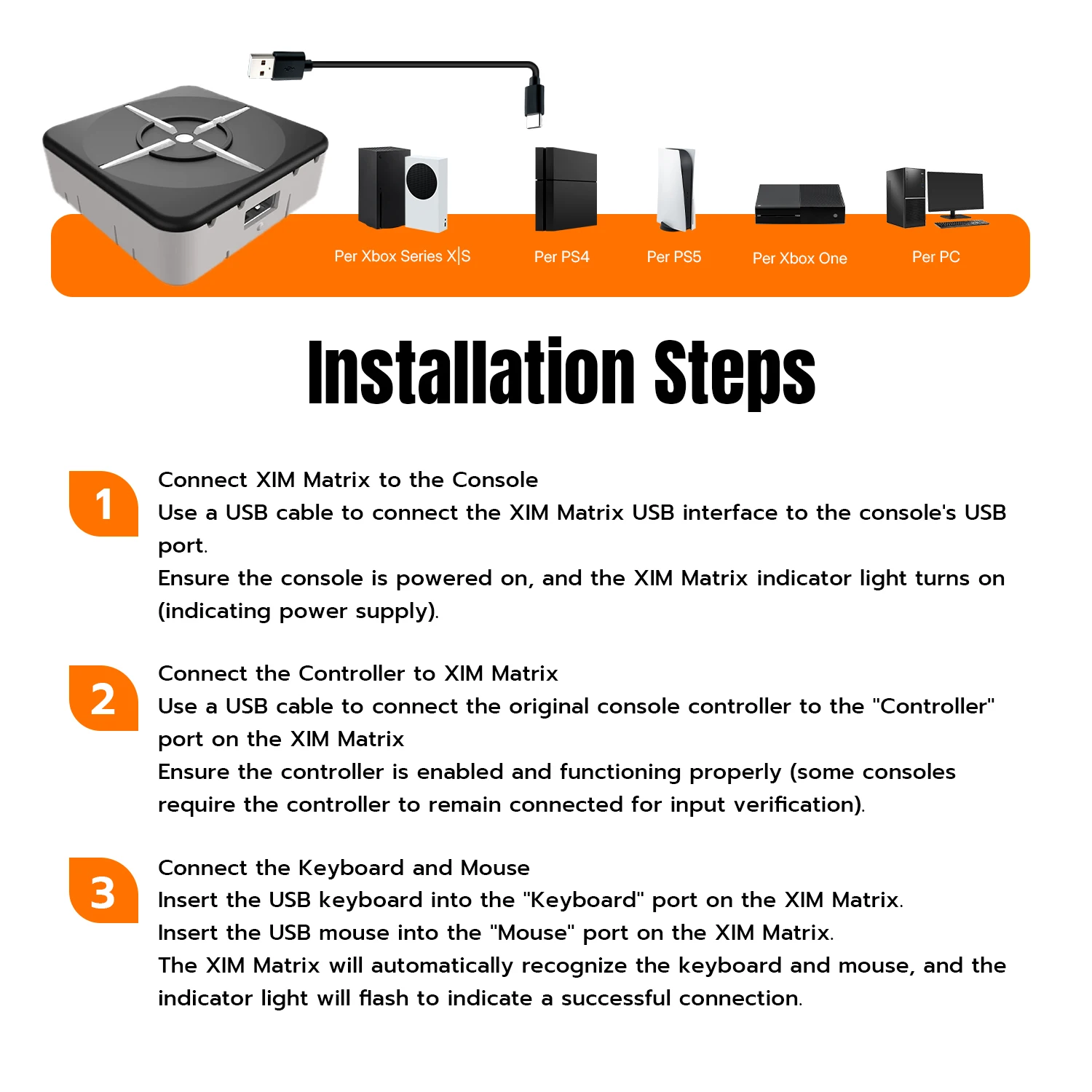 Per Xbox Series X|S
Per PS4
Per PS5
Per Xbox One
Per PC

Installation Steps

1
Connect XIM Matrix to the Console
Use a USB cable to connect the XIM Matrix USB interface to the console's USB port.
Ensure the console is powered on, and the XIM Matrix indicator light turns on (indicating power supply).

2
Connect the Controller to XIM Matrix
Use a USB cable to connect the original console controller to the "Controller" port on the XIM Matrix
Ensure the controller is enabled and functioning properly (some consoles require the controller to remain connected for input verification).

3
Connect the Keyboard and Mouse
Insert the USB keyboard into the "Keyboard" port on the XIM Matrix.
Insert the USB mouse into the "Mouse" port on the XIM Matrix.
The XIM Matrix will automatically recognize the keyboard and mouse, and the indicator light will flash to indicate a successful connection.