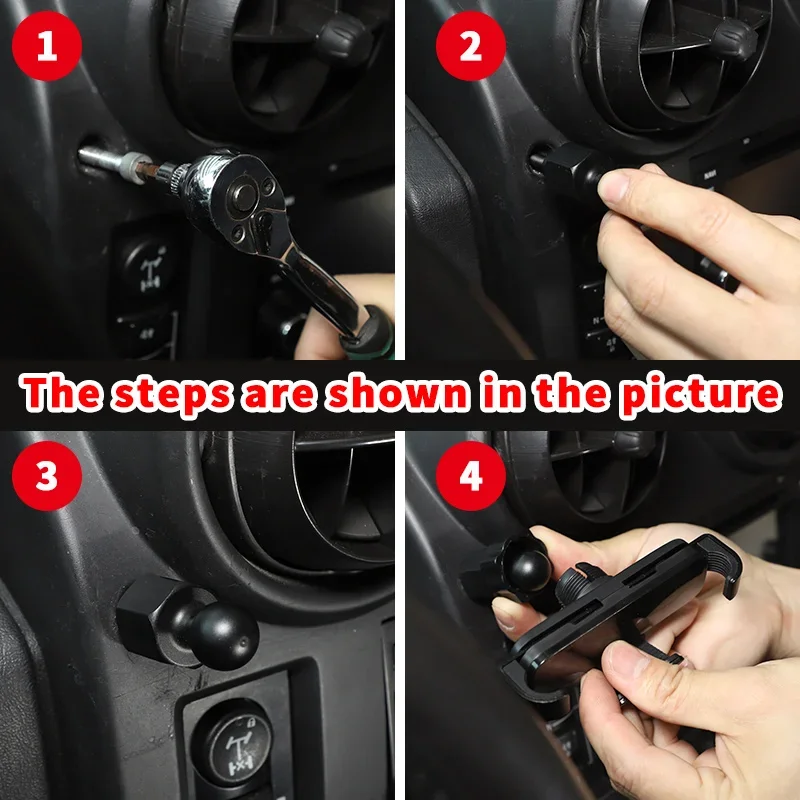 1

2

The steps are shown in the picture

3

4