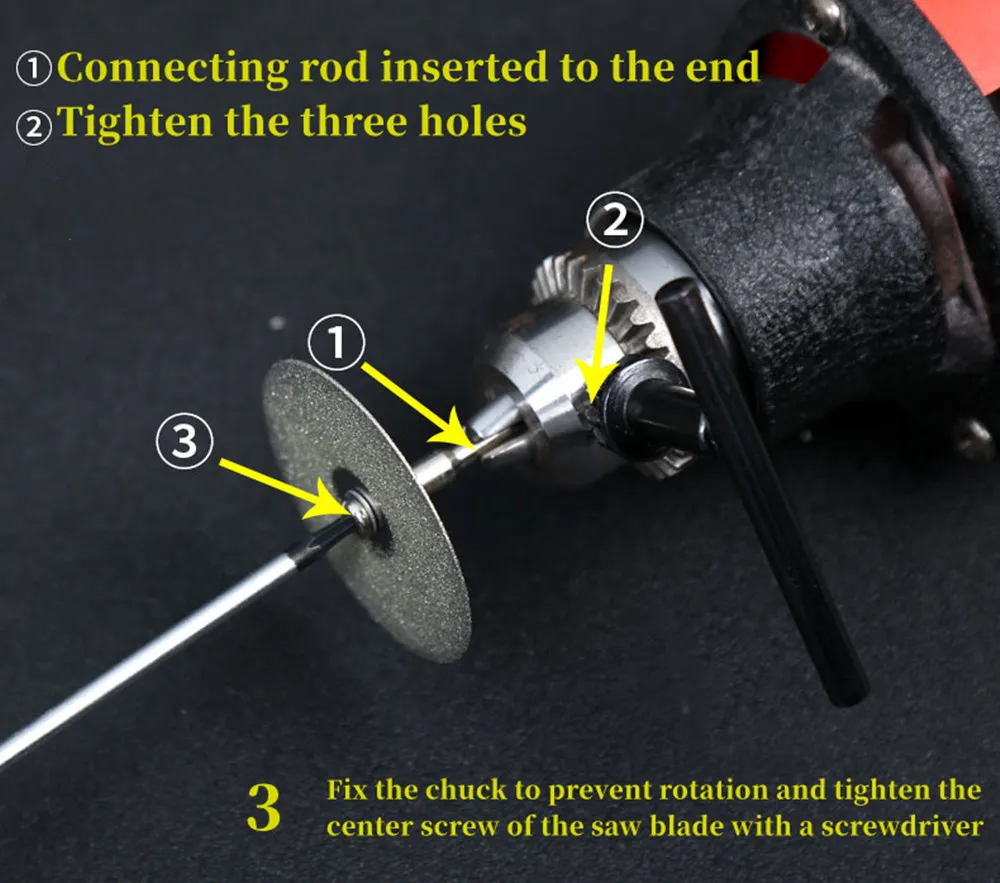 ①Connecting rod inserted to the end
②Tighten the three holes

2

1

3

3 Fix the chuck to prevent rotation and tighten the center screw of the saw blade with a screwdriver