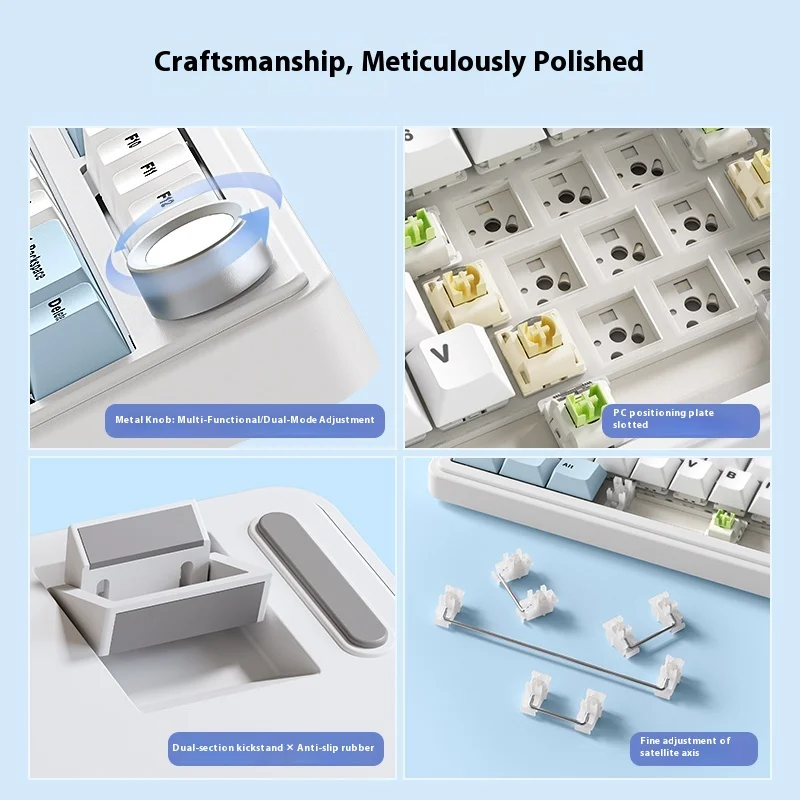 Craftsmanship, Meticulously Polished

F10
F11
F12
Backspace
Delete

Metal Knob: Multi-Functional/Dual-Mode Adjustment

V

PC positioning plate slotted

Dual-section kickstand × Anti-slip rubber

Alt
V
B

Fine adjustment of satellite axis