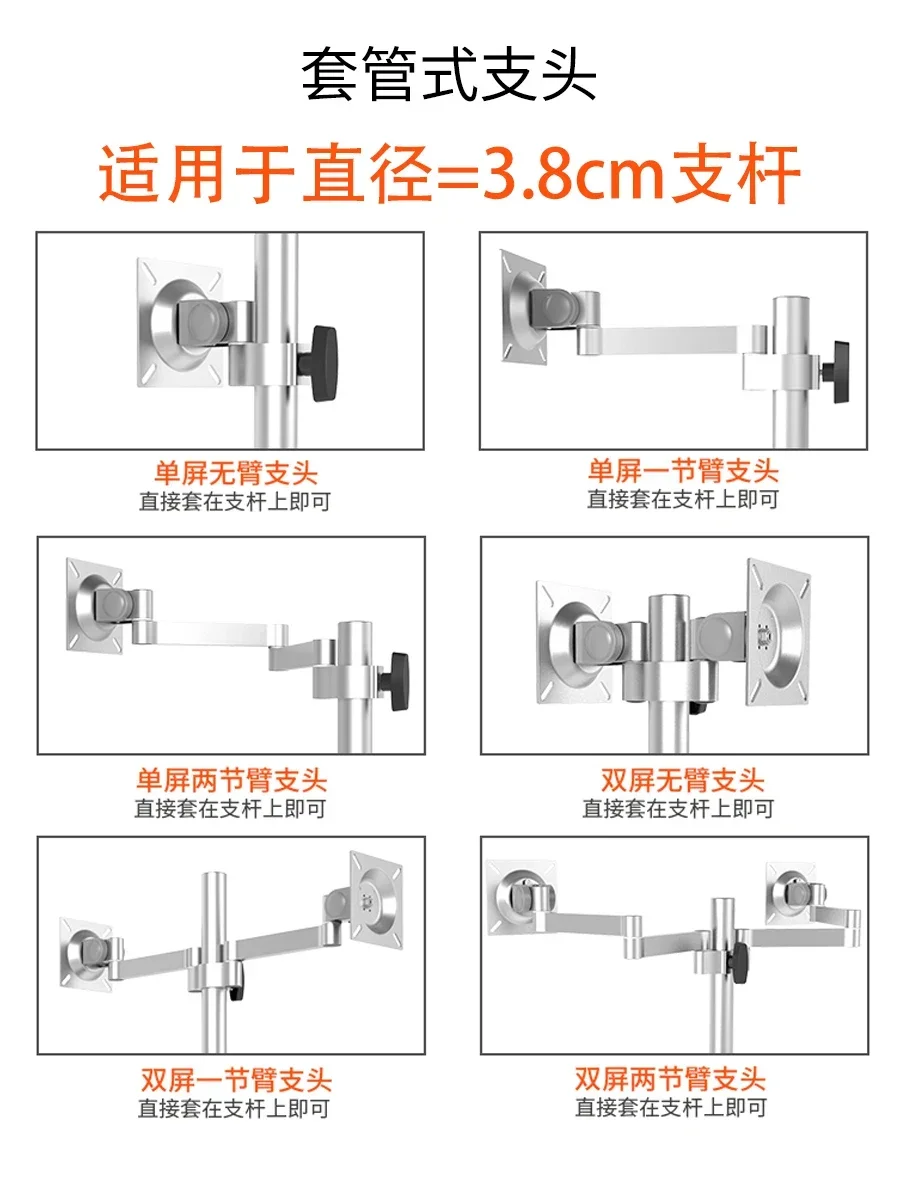 套管式支头

适用于直径=3.8cm支杆

单屏无臂支头
直接套在支杆上即可

单屏一节臂支头
直接套在支杆上即可

单屏两节臂支头
直接套在支杆上即可

双屏无臂支头
直接套在支杆上即可

双屏一节臂支头
直接套在支杆上即可

双屏两节臂支头
直接套在支杆上即可