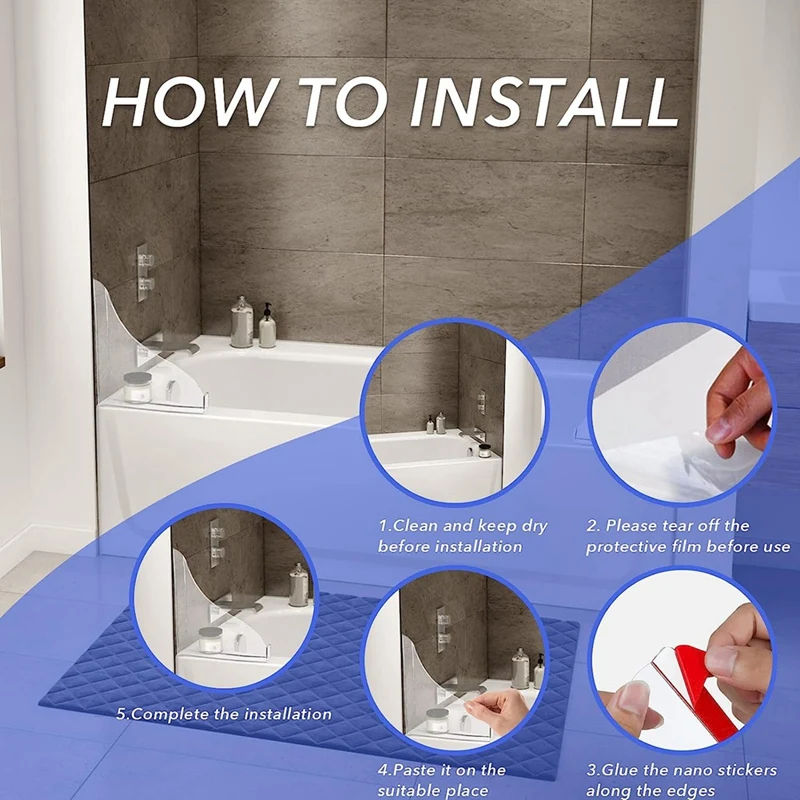 HOW TO INSTALL

1.Clean and keep dry before installation

2. Please tear off the protective film before use

5.Complete the installation

4.Paste it on the suitable place

3.Glue the nano stickers along the edges