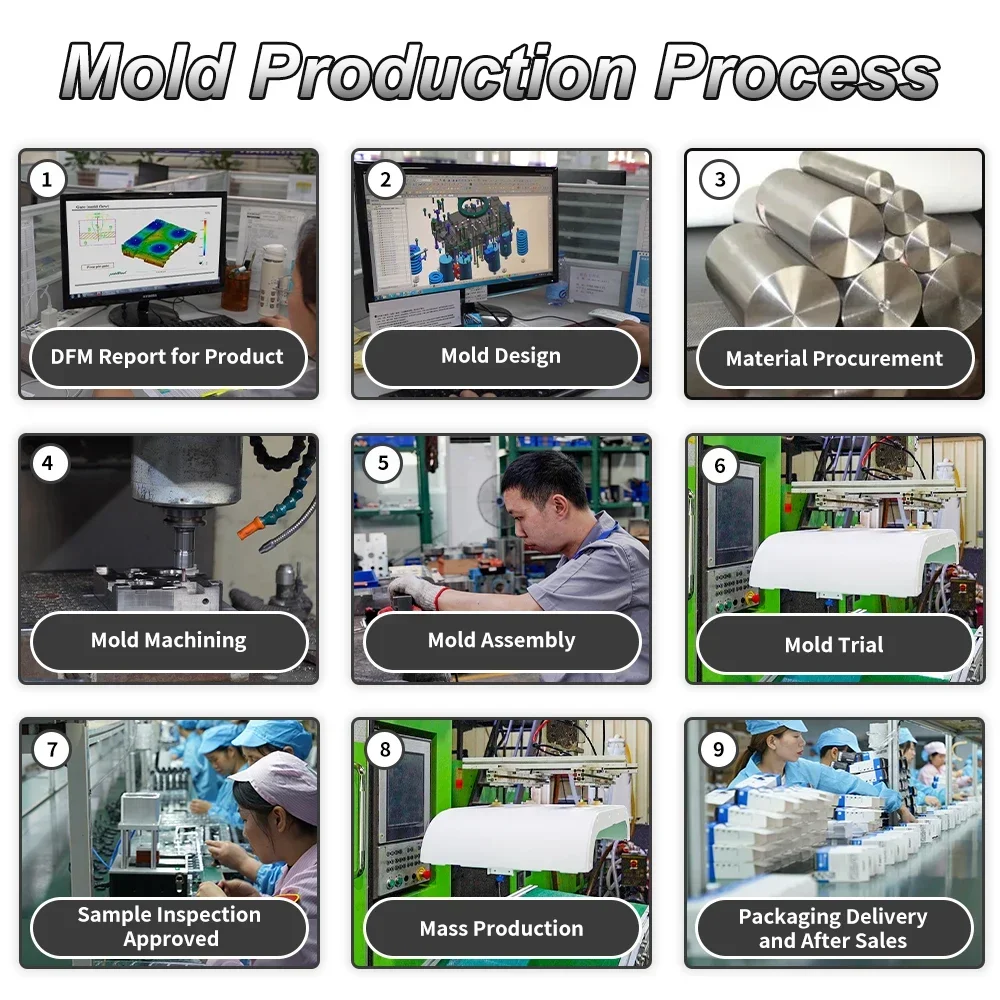 Mold Production Process

1
DFM Report for Product

2
Mold Design

3
Material Procurement

4
Mold Machining

5
Mold Assembly

6
Mold Trial

7
Sample Inspection Approved

8
Mass Production

9
Packaging Delivery and After Sales