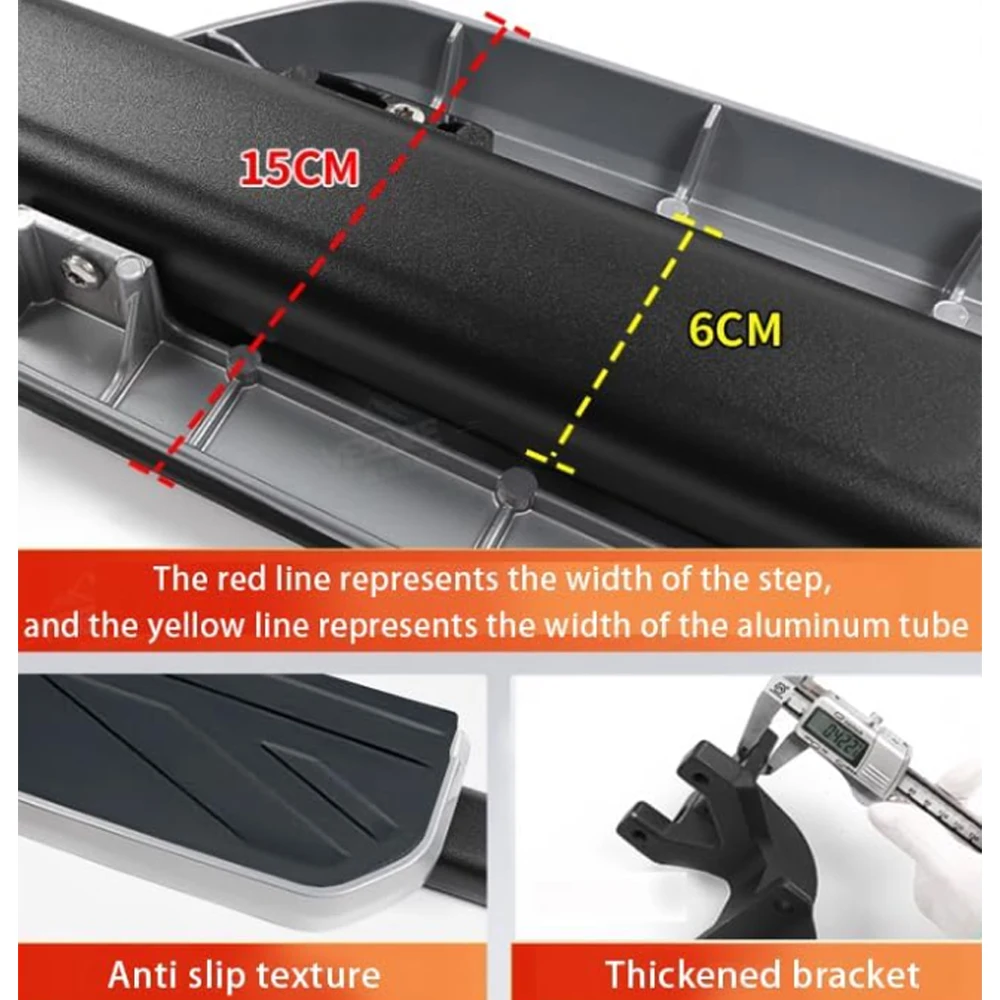 15CM

6CM

The red line represents the width of the step, and the yellow line represents the width of the aluminum tube

04.22

Anti slip texture

Thickened bracket