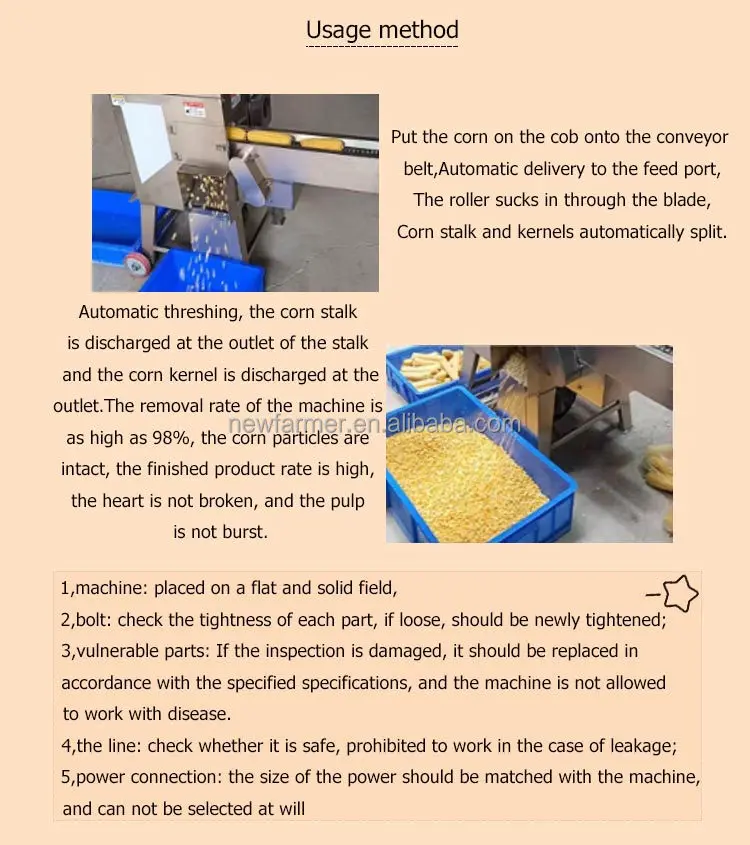 Usage method

Put the corn on the cob onto the conveyor belt,Automatic delivery to the feed port, The roller sucks in through the blade, Corn stalk and kernels automatically split.

Automatic threshing, the corn stalk is discharged at the outlet of the stalk and the corn kernel is discharged at the outlet.The removal rate of the machine is as high as 98%, the corn particles are intact, the finished product rate is high, the heart is not broken, and the pulp is not burst.

newfarmer.en.alibaba.com

1,machine: placed on a flat and solid field,
2,bolt: check the tightness of each part, if loose, should be newly tightened;
3,vulnerable parts: If the inspection is damaged, it should be replaced in accordance with the specified specifications, and the machine is not allowed to work with disease.
4,the line: check whether it is safe, prohibited to work in the case of leakage;
5,power connection: the size of the power should be matched with the machine, and can not be selected at will