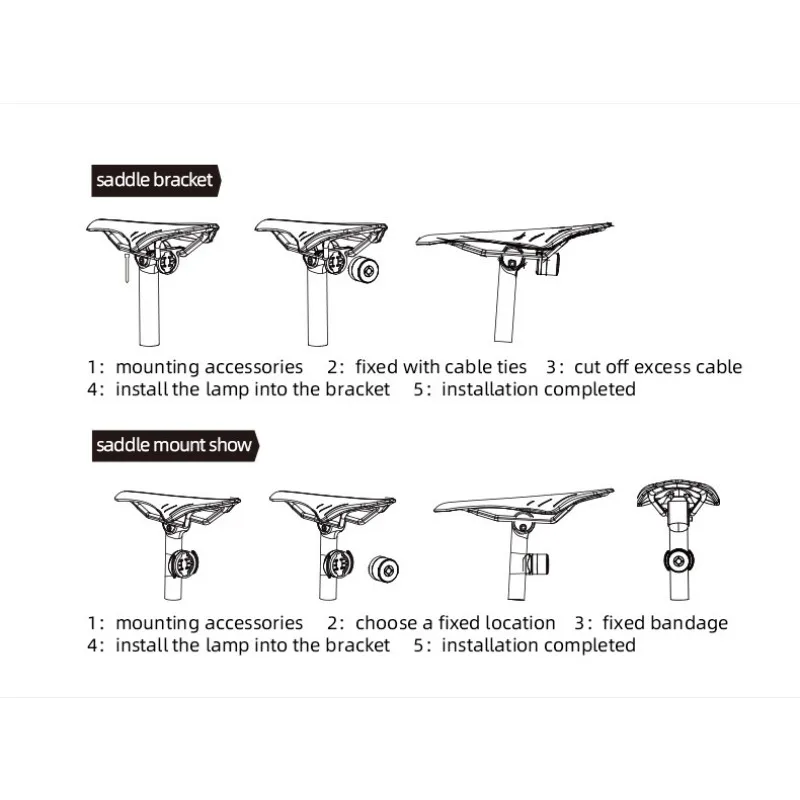 saddle bracket

1: mounting accessories 2: fixed with cable ties 3: cut off excess cable
4: install the lamp into the bracket 5: installation completed

saddle mount show

1: mounting accessories 2: choose a fixed location 3: fixed bandage
4: install the lamp into the bracket 5: installation completed