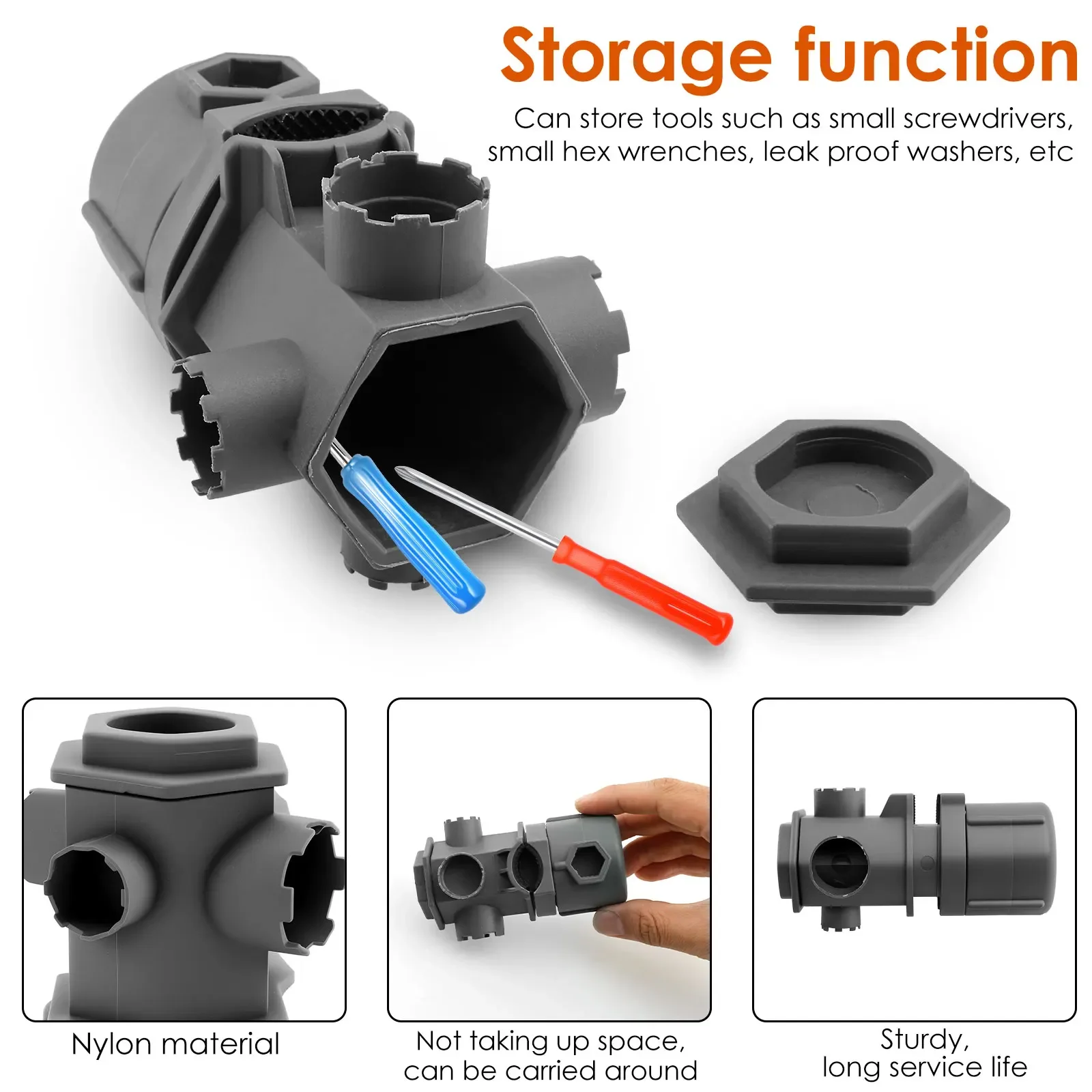 Storage function

Can store tools such as small screwdrivers, small hex wrenches, leak proof washers, etc

Nylon material

Not taking up space, can be carried around

Sturdy, long service life