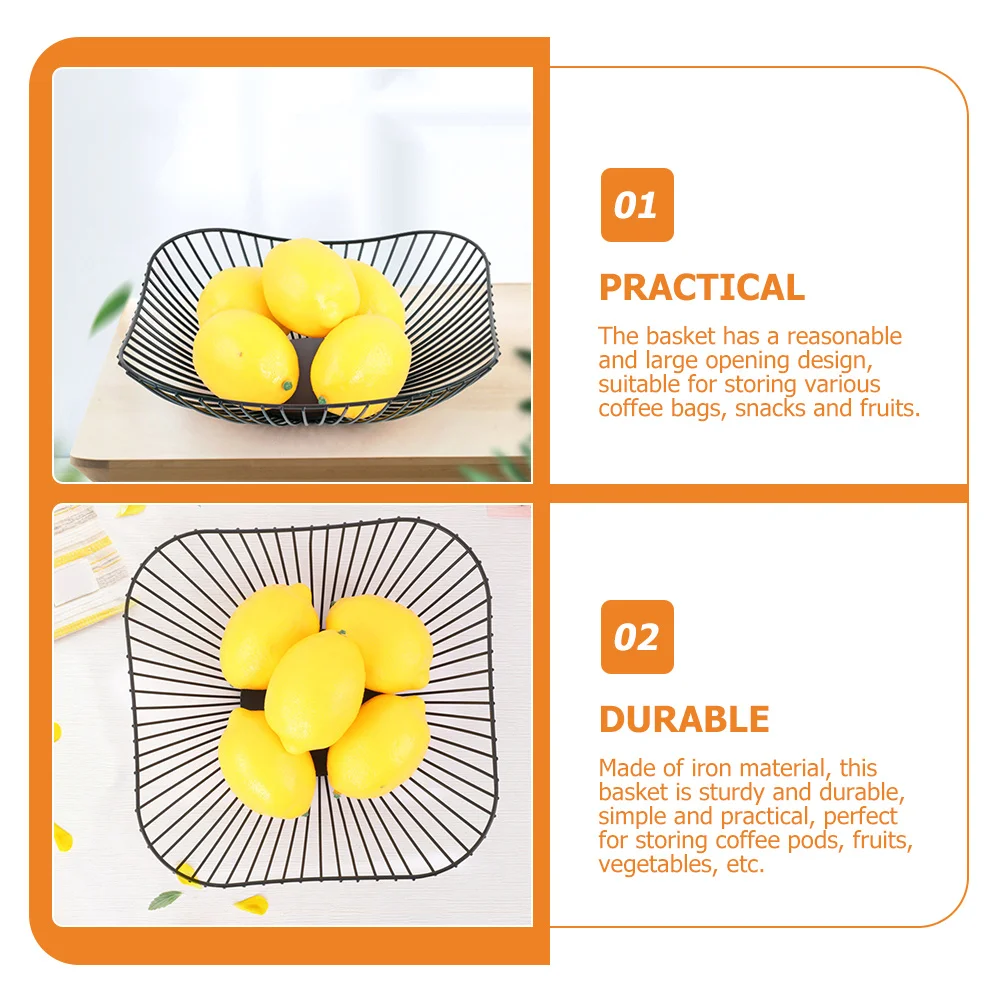 01

PRACTICAL

The basket has a reasonable and large opening design, suitable for storing various coffee bags, snacks and fruits.

02

DURABLE

Made of iron material, this basket is sturdy and durable, simple and practical, perfect for storing coffee pods, fruits, vegetables, etc.