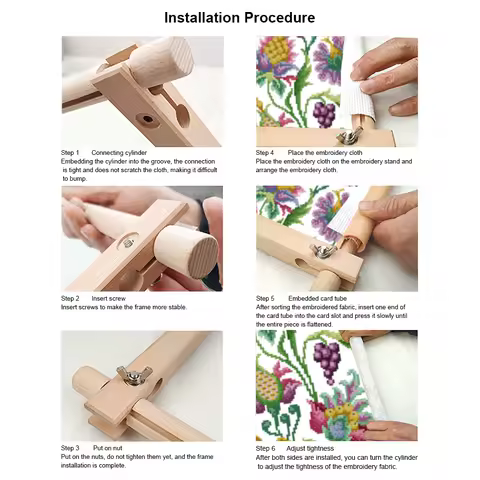 Installation Procedure

Step 1 Connecting cylinder
Embedding the cylinder into the groove, the connection is tight and does not scratch the cloth, making it difficult to bump.

Step 2 Insert screw
Insert screws to make the frame more stable.

Step 3 Put on nut
Put on the nuts, do not tighten them yet, and the frame installation is complete.

Step 4 Place the embroidery cloth
Place the embroidery cloth on the embroidery stand and arrange the embroidery cloth.

Step 5 Embedded card tube
After sorting the embroidered fabric, insert one end of the card tube into the card slot and press it slowly until the entire piece is flattened.

Step 6 Adjust tightness
After both sides are installed, you can turn the cylinder to adjust the tightness of the embroidery fabric.