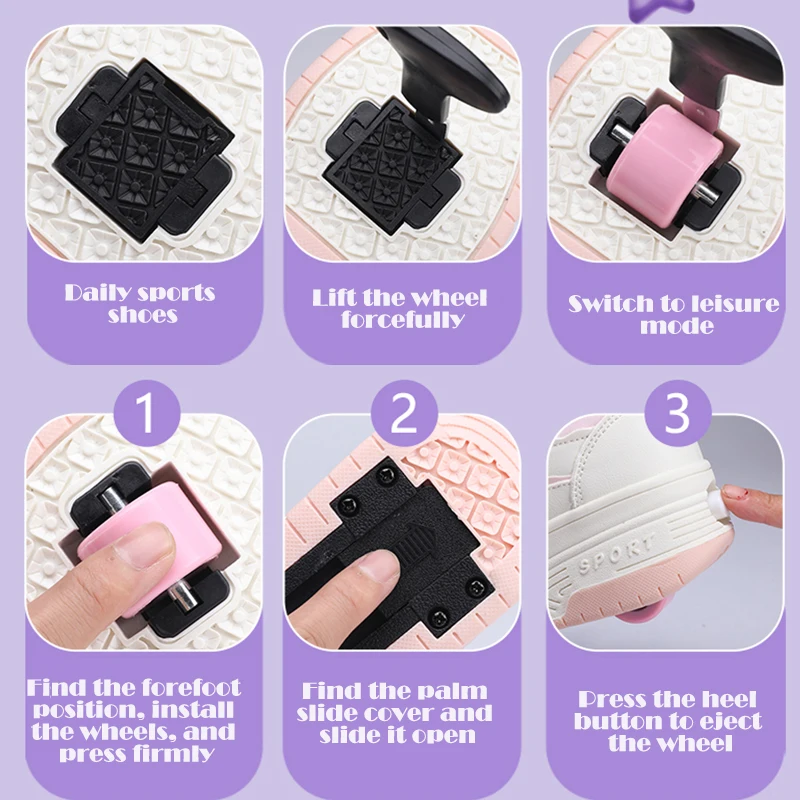 Daily sports shoes

Lift the wheel forcefully

Switch to leisure mode

1

2

3

SPORT

Find the forefoot position, install the wheels, and press firmly

Find the palm slide cover and slide it open

Press the heel button to eject the wheel