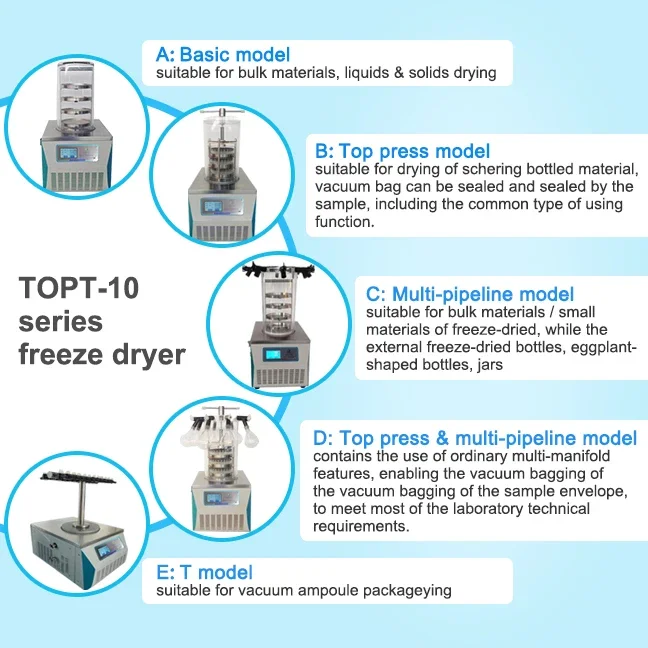 A: Basic model
suitable for bulk materials, liquids & solids drying

B: Top press model
suitable for drying of schering bottled material, vacuum bag can be sealed and sealed by the sample, including the common type of using function.

TOPT-10 series freeze dryer

C: Multi-pipeline model
suitable for bulk materials / small materials of freeze-dried, while the external freeze-dried bottles, eggplant-shaped bottles, jars

D: Top press & multi-pipeline model
contains the use of ordinary multi-manifold features, enabling the vacuum bagging of the vacuum bagging of the sample envelope, to meet most of the laboratory technical requirements.

E: T model
suitable for vacuum ampoule packageying