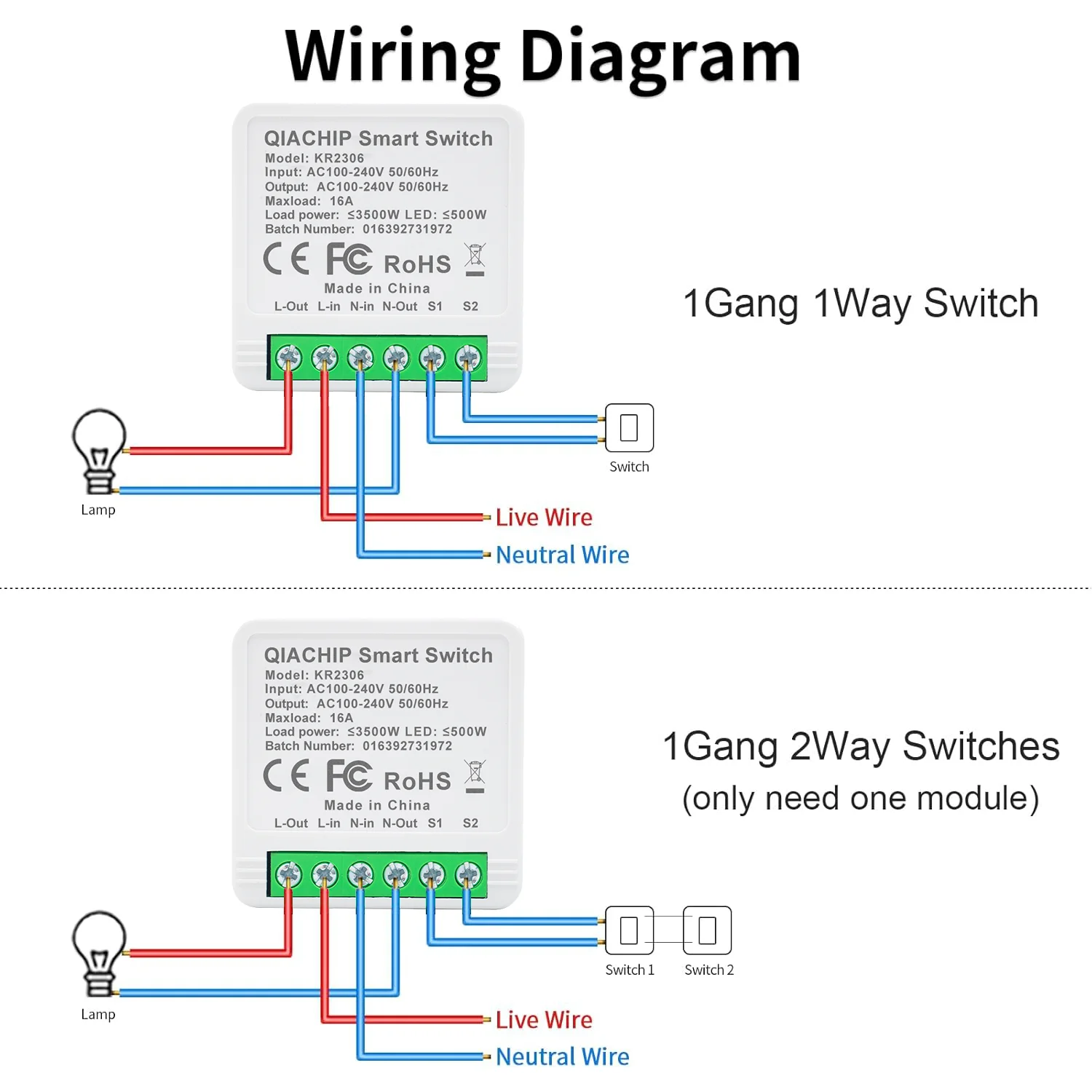 Wiring Diagram

QIACHIP Smart Switch
Model: KR2306
Input: AC100-240V 50/60Hz
Output: AC100-240V 50/60Hz
Maxload: 16A
Load power: ≤3500W LED: ≤500W
Batch Number: 016392731972
CE FC RoHS
Made in China
L-Out L-in N-in N-Out S1 S2

1Gang 1Way Switch

Switch

Lamp

Live Wire

Neutral Wire

QIACHIP Smart Switch
Model: KR2306
Input: AC100-240V 50/60Hz
Output: AC100-240V 50/60Hz
Maxload: 16A
Load power: ≤3500W LED: ≤500W
Batch Number: 016392731972
CE FC RoHS
Made in China
L-Out L-in N-in N-Out S1 S2

1Gang 2Way Switches
(only need one module)

Switch 1 Switch 2

Lamp

Live Wire

Neutral Wire