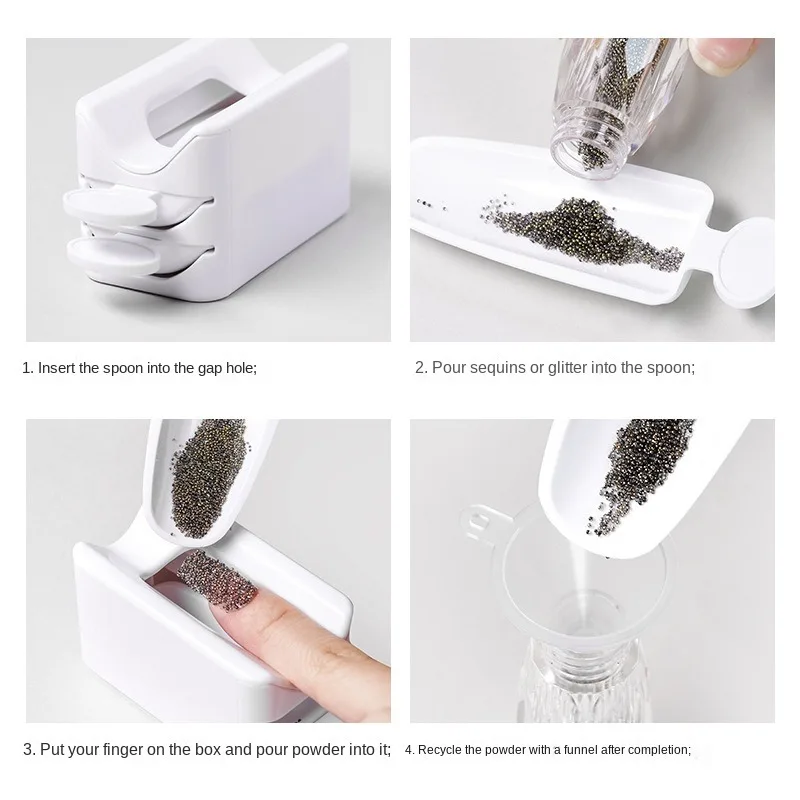 1. Insert the spoon into the gap hole;

2. Pour sequins or glitter into the spoon;

3. Put your finger on the box and pour powder into it;

4. Recycle the powder with a funnel after completion;