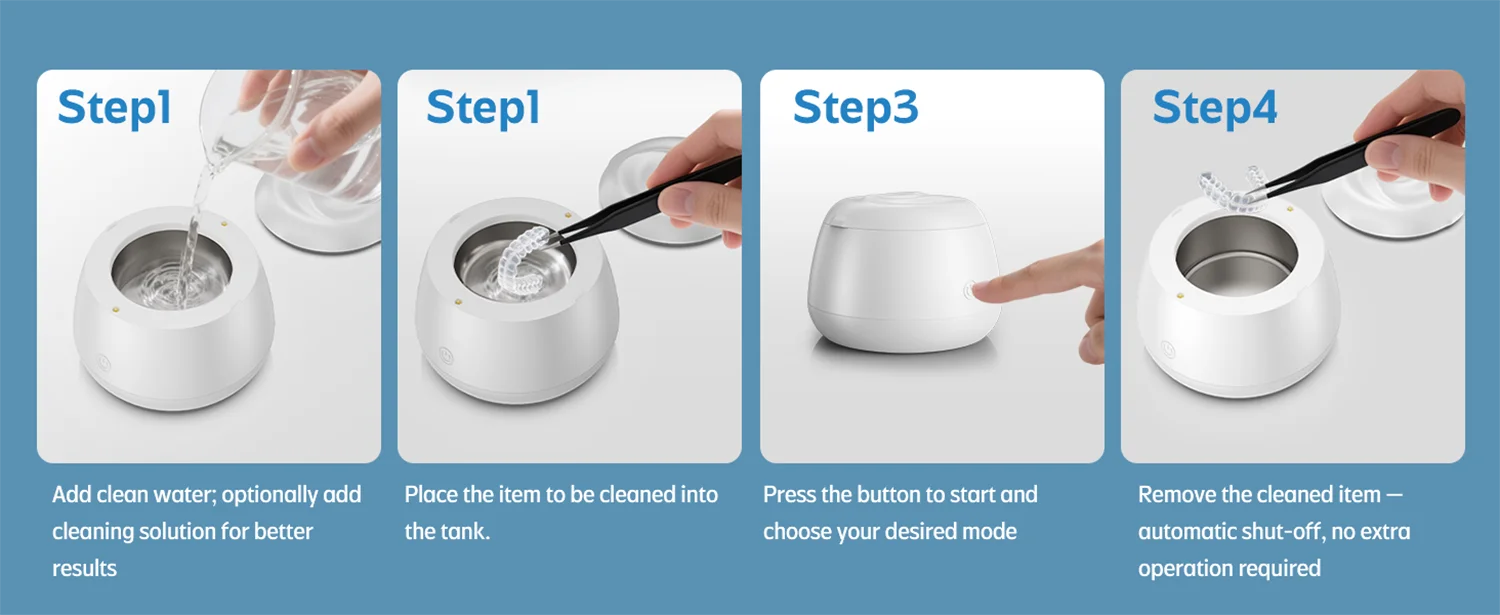 Step1

Add clean water; optionally add cleaning solution for better results

Step1

Place the item to be cleaned into the tank.

Step3

Press the button to start and choose your desired mode

Step4

Remove the cleaned item — automatic shut-off, no extra operation required