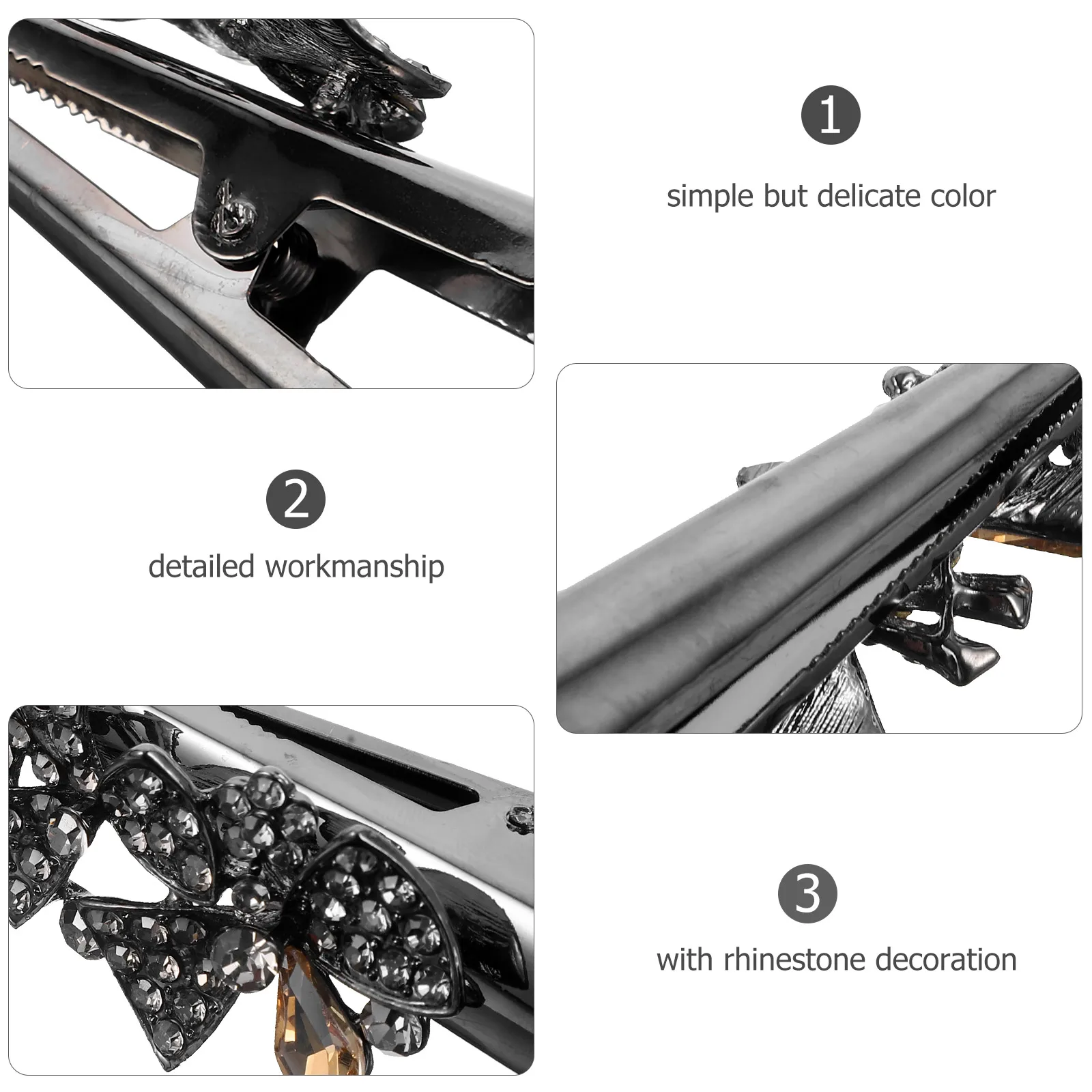 1

simple but delicate color

2

detailed workmanship

3

with rhinestone decoration