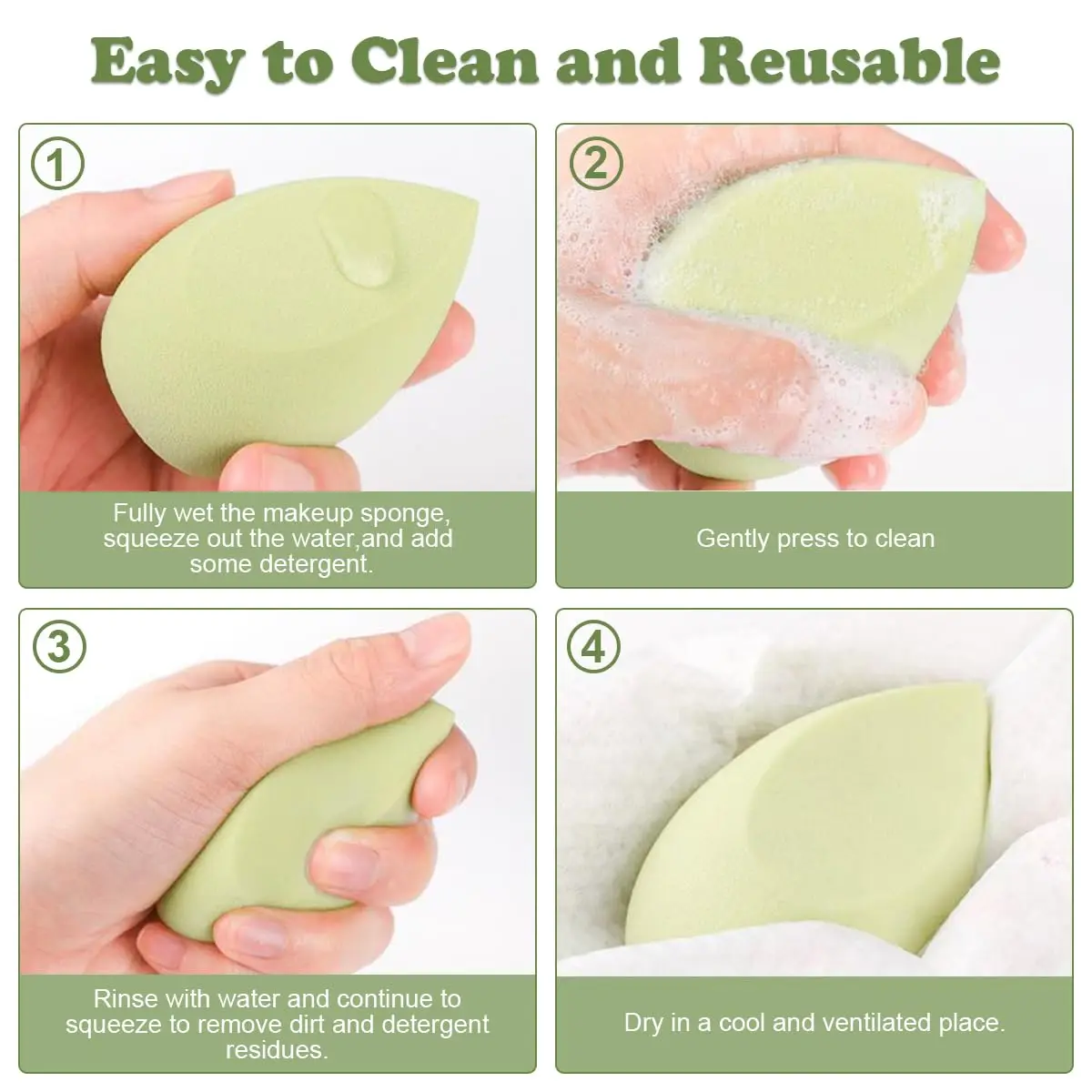 Easy to Clean and Reusable

1

Fully wet the makeup sponge, squeeze out the water,and add some detergent.

2

Gently press to clean

3

Rinse with water and continue to squeeze to remove dirt and detergent residues.

4

Dry in a cool and ventilated place.