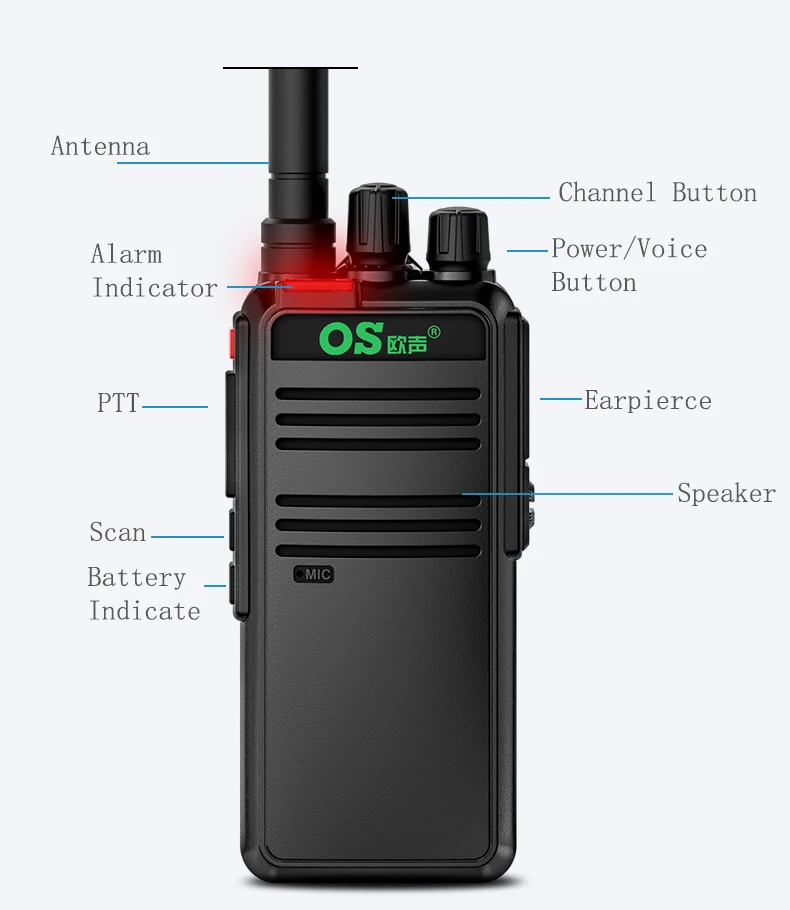 Antenna

Channel Button

Alarm Indicator

Power/Voice Button

OS 欧声®

PTT

Earpierce

Speaker

Scan

Battery Indicate

MIC