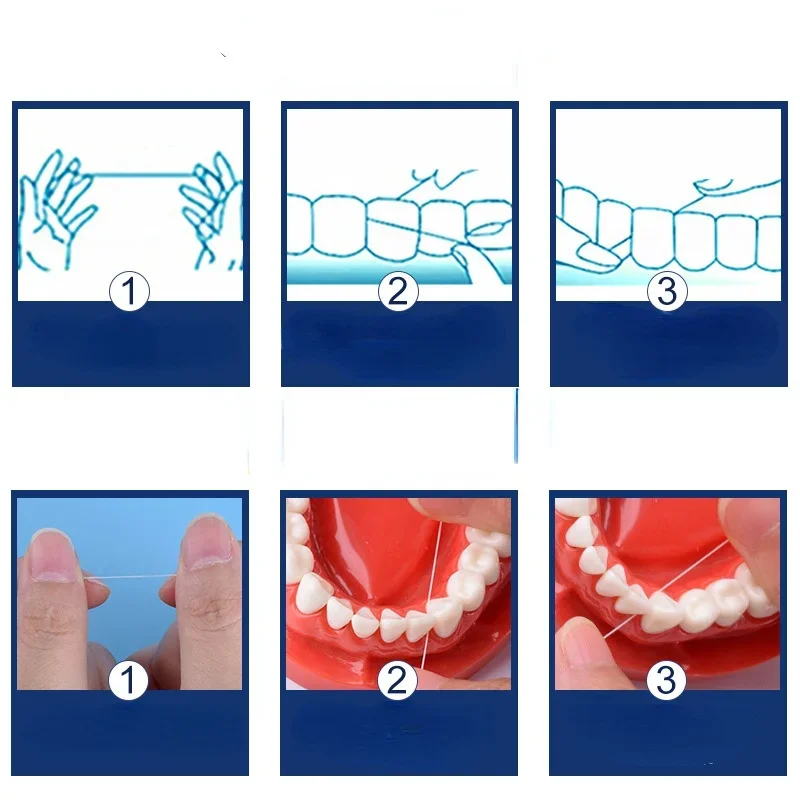 1

2

3

1

2

3