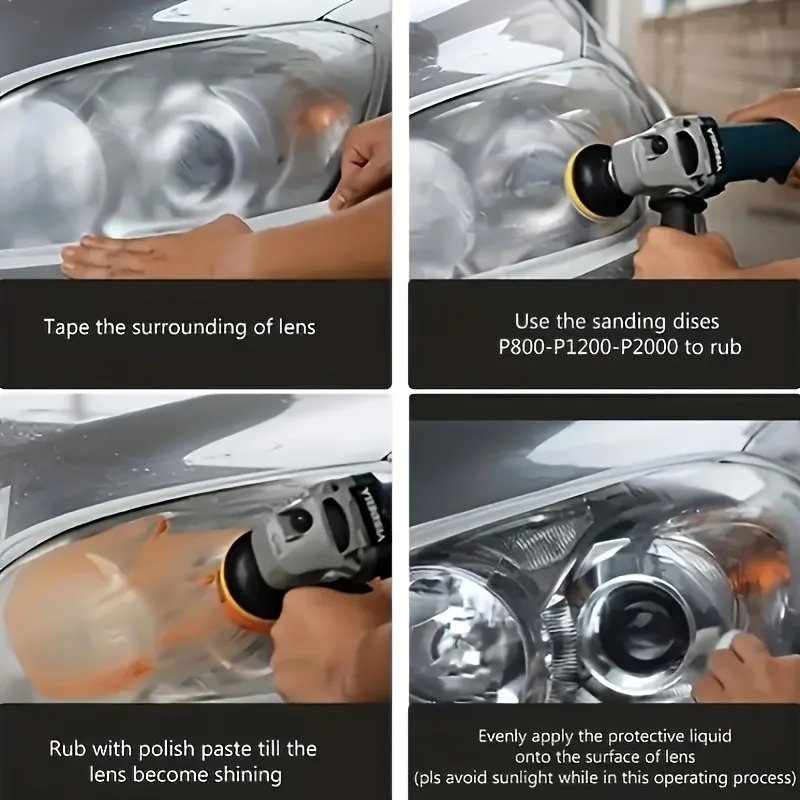 Tape the surrounding of lens

Use the sanding dises P800-P1200-P2000 to rub

Rub with polish paste till the lens become shining

Evenly apply the protective liquid onto the surface of lens (pls avoid sunlight while in this operating process)