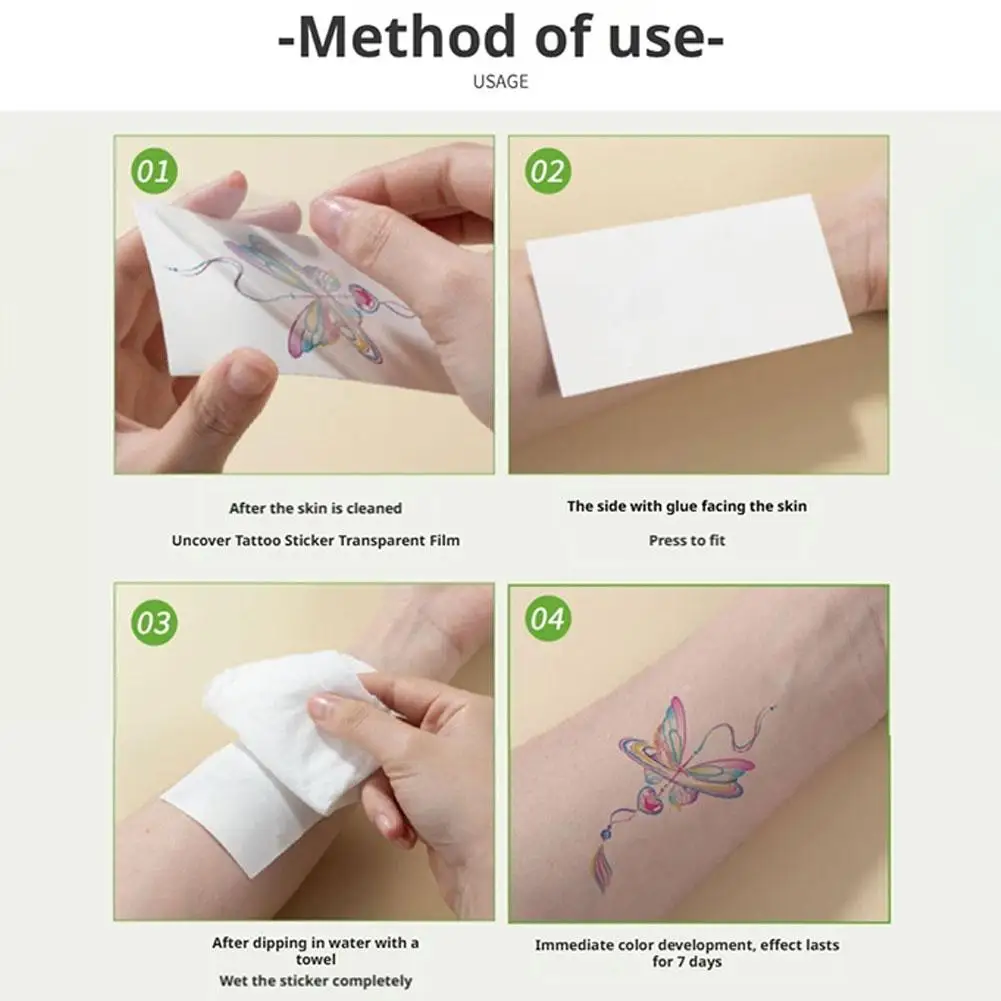 -Method of use-

USAGE

01

After the skin is cleaned

Uncover Tattoo Sticker Transparent Film

02

The side with glue facing the skin

Press to fit

03

After dipping in water with a towel

Wet the sticker completely

04

Immediate color development, effect lasts for 7 days