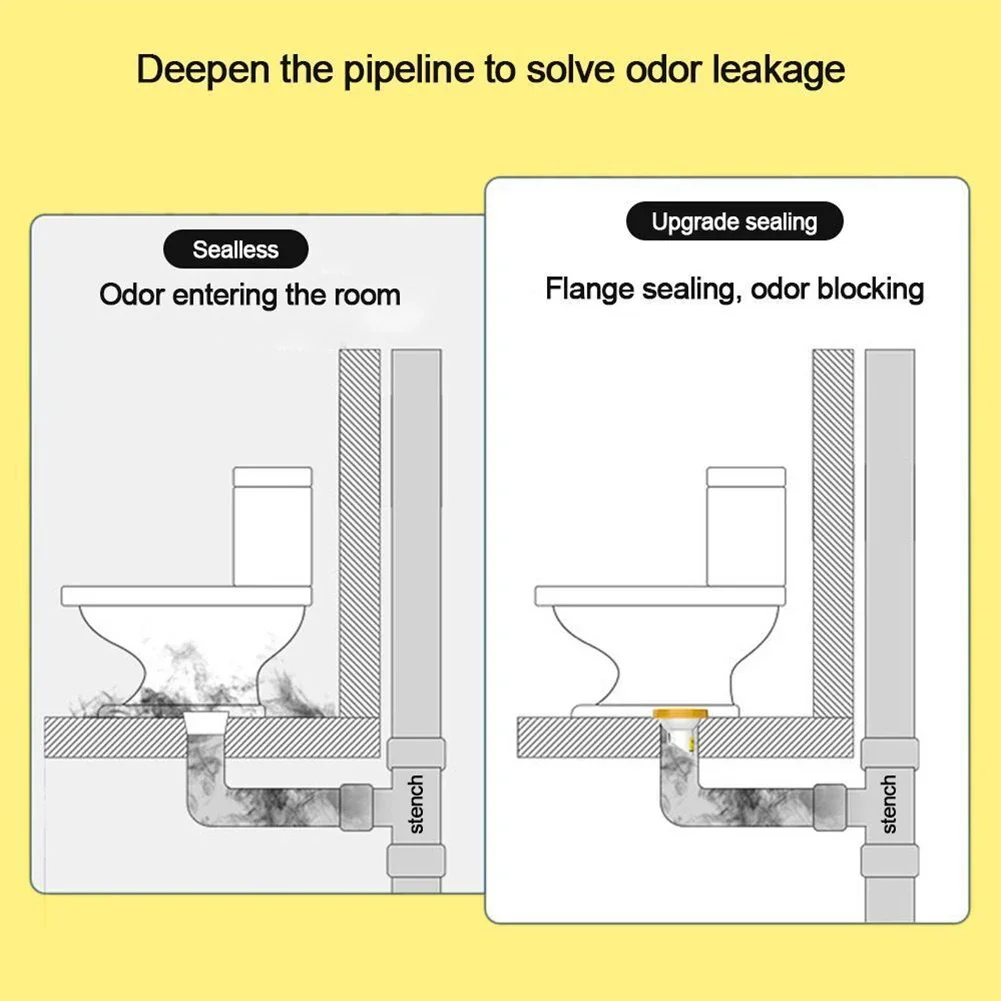 Deepen the pipeline to solve odor leakage

Sealless

Odor entering the room

stench

Upgrade sealing

Flange sealing, odor blocking

stench