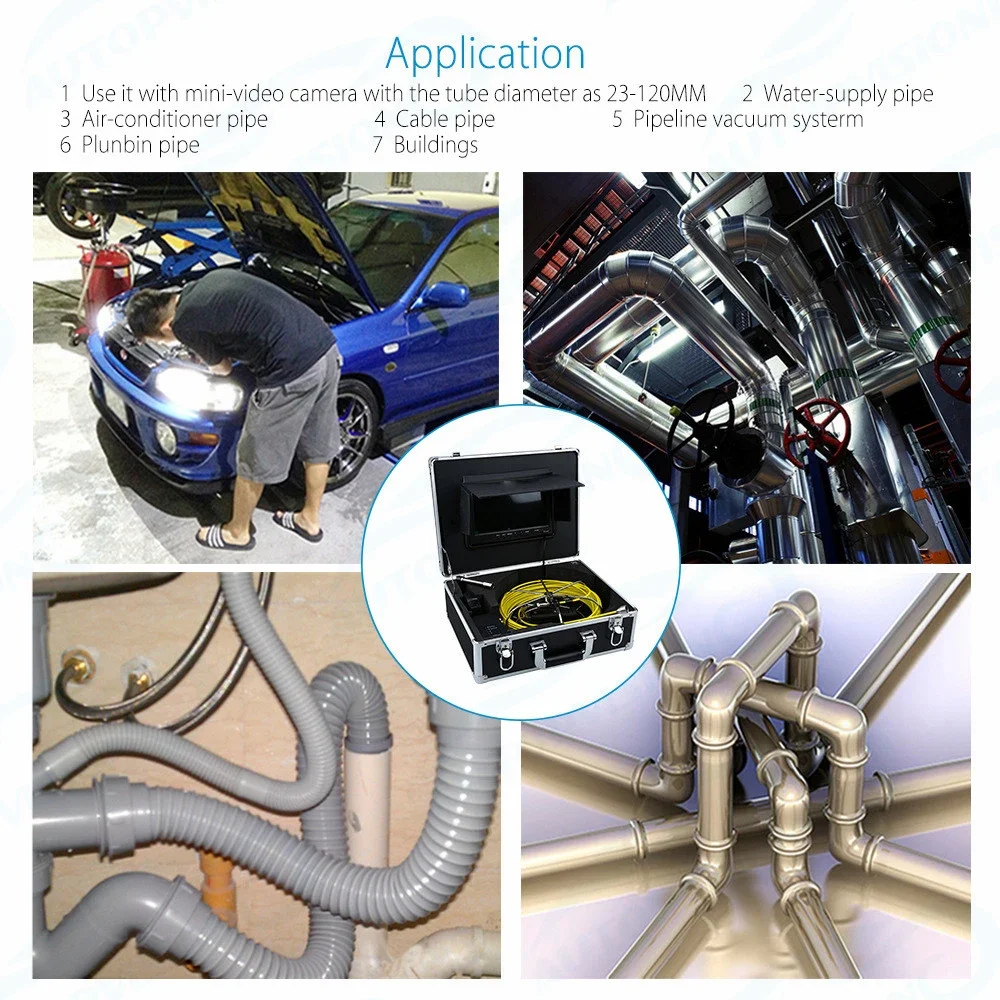 Application

1 Use it with mini-video camera with the tube diameter as 23-120MM 2 Water-supply pipe
3 Air-conditioner pipe 4 Cable pipe 5 Pipeline vacuum systerm
6 Plunbin pipe 7 Buildings