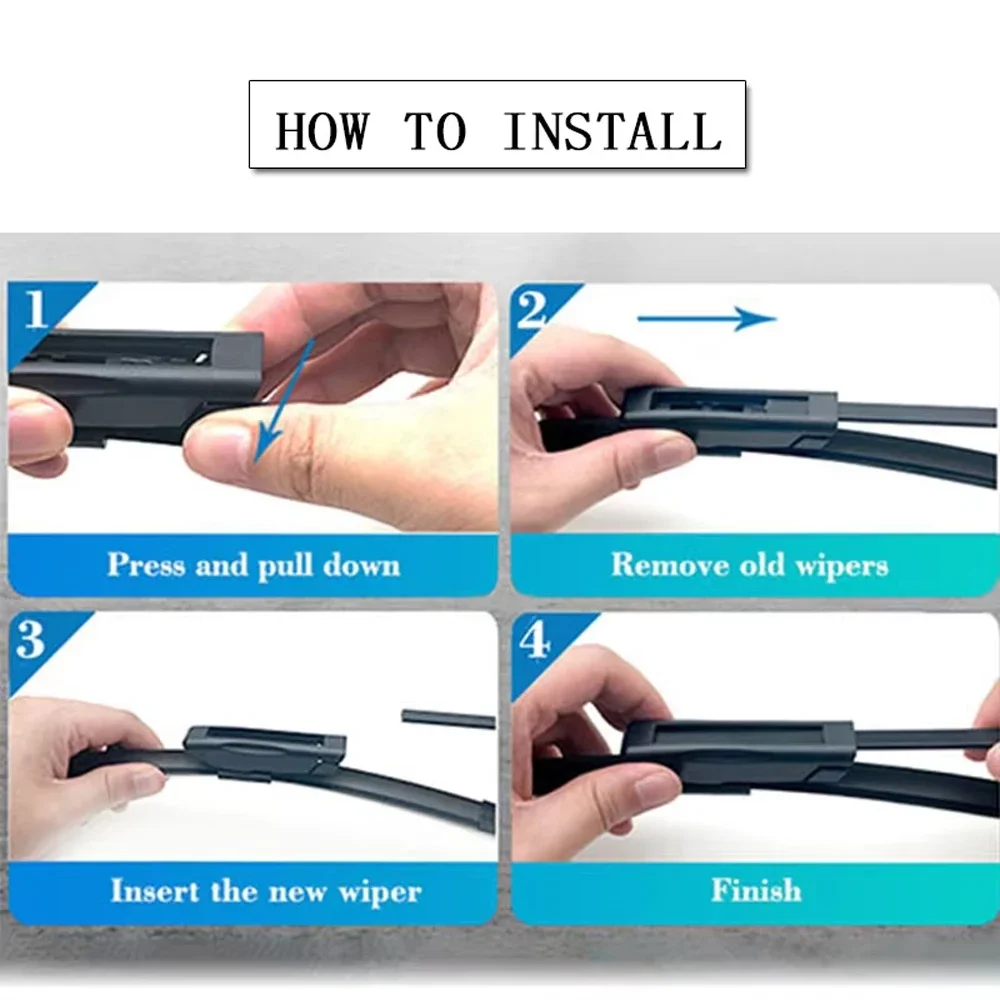 HOW TO INSTALL

1

Press and pull down

2

Remove old wipers

3

Insert the new wiper

4

Finish