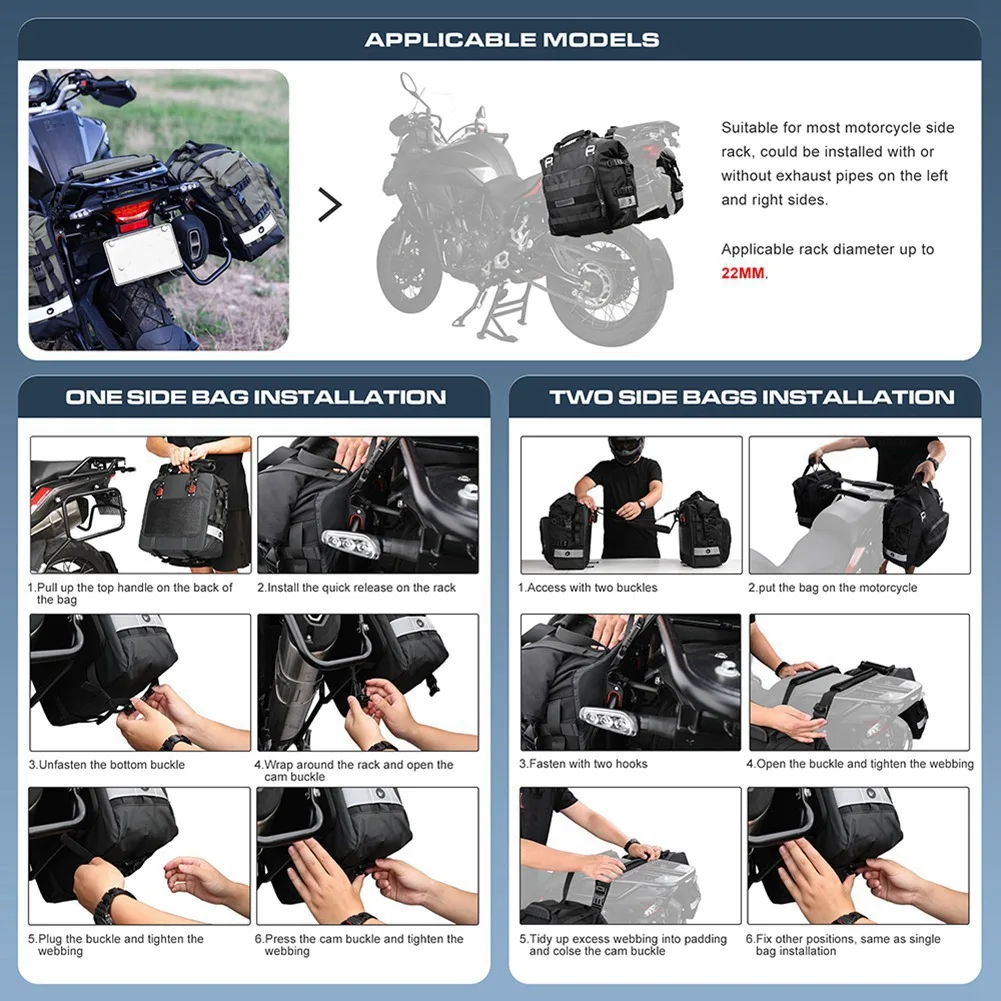 APPLICABLE MODELS

Suitable for most motorcycle side rack, could be installed with or without exhaust pipes on the left and right sides.

Applicable rack diameter up to 22MM.

ONE SIDE BAG INSTALLATION

1.Pull up the top handle on the back of the bag

2.Install the quick release on the rack

3.Unfasten the bottom buckle

4.Wrap around the rack and open the cam buckle

5.Plug the buckle and tighten the webbing

6.Press the cam buckle and tighten the webbing

TWO SIDE BAGS INSTALLATION

1.Access with two buckles

2.put the bag on the motorcycle

3.Fasten with two hooks

4.Open the buckle and tighten the webbing

5.Tidy up excess webbing into padding and colse the cam buckle

6.Fix other positions, same as single bag installation