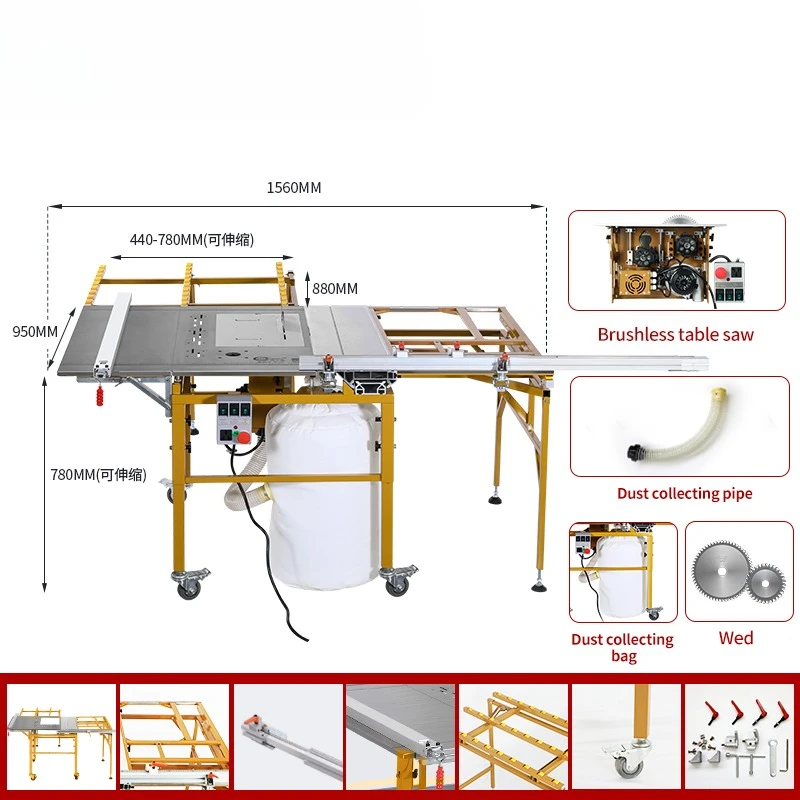 1560MM

440-780MM(可伸缩)

880MM

950MM

780MM(可伸缩)

Brushless table saw

Dust collecting pipe

Dust collecting bag

Wed