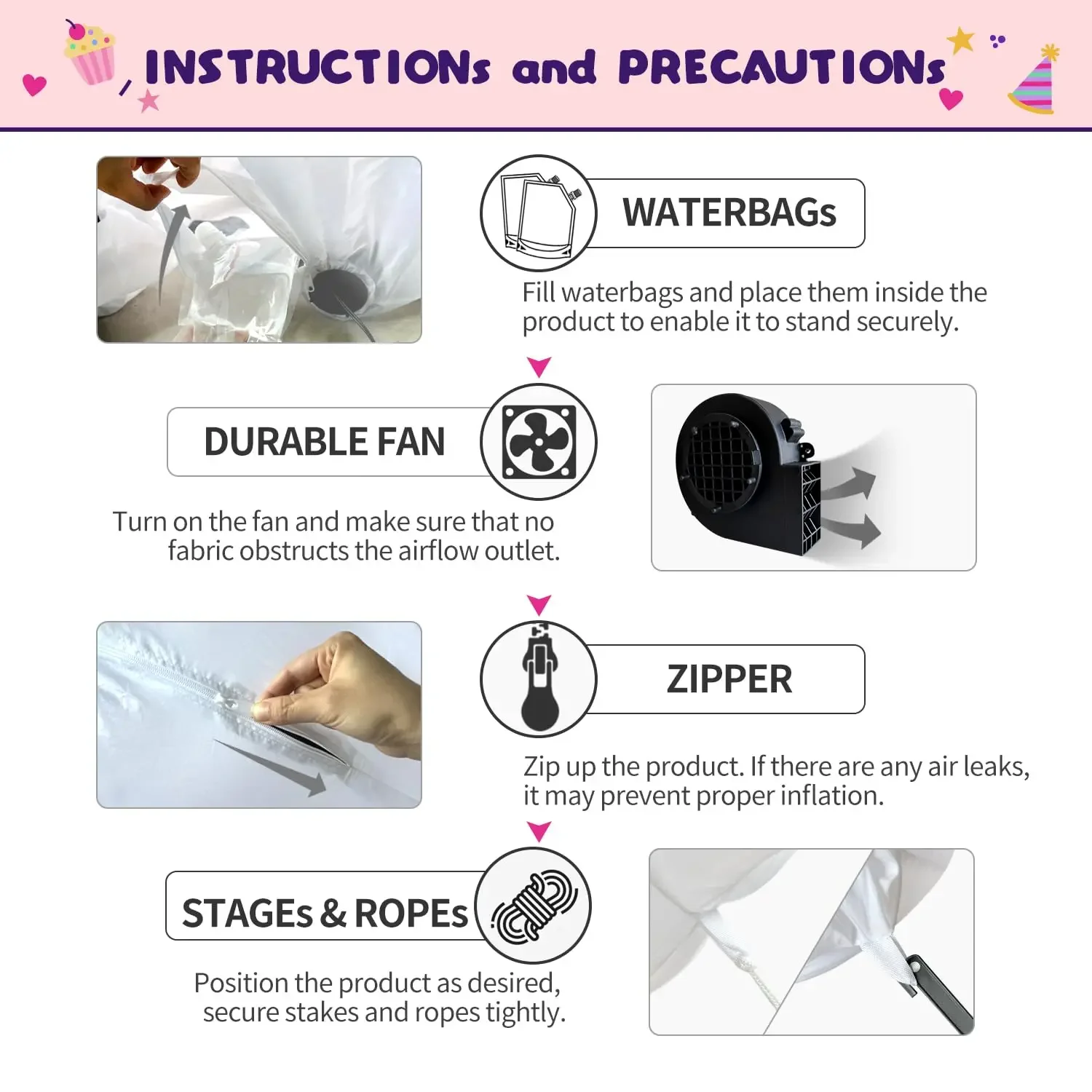 INSTRUCTIONs and PRECAUTIONs

WATERBAGs

Fill waterbags and place them inside the product to enable it to stand securely.

DURABLE FAN

Turn on the fan and make sure that no fabric obstructs the airflow outlet.

ZIPPER

Zip up the product. If there are any air leaks, it may prevent proper inflation.

STAGEs & ROPEs

Position the product as desired, secure stakes and ropes tightly.