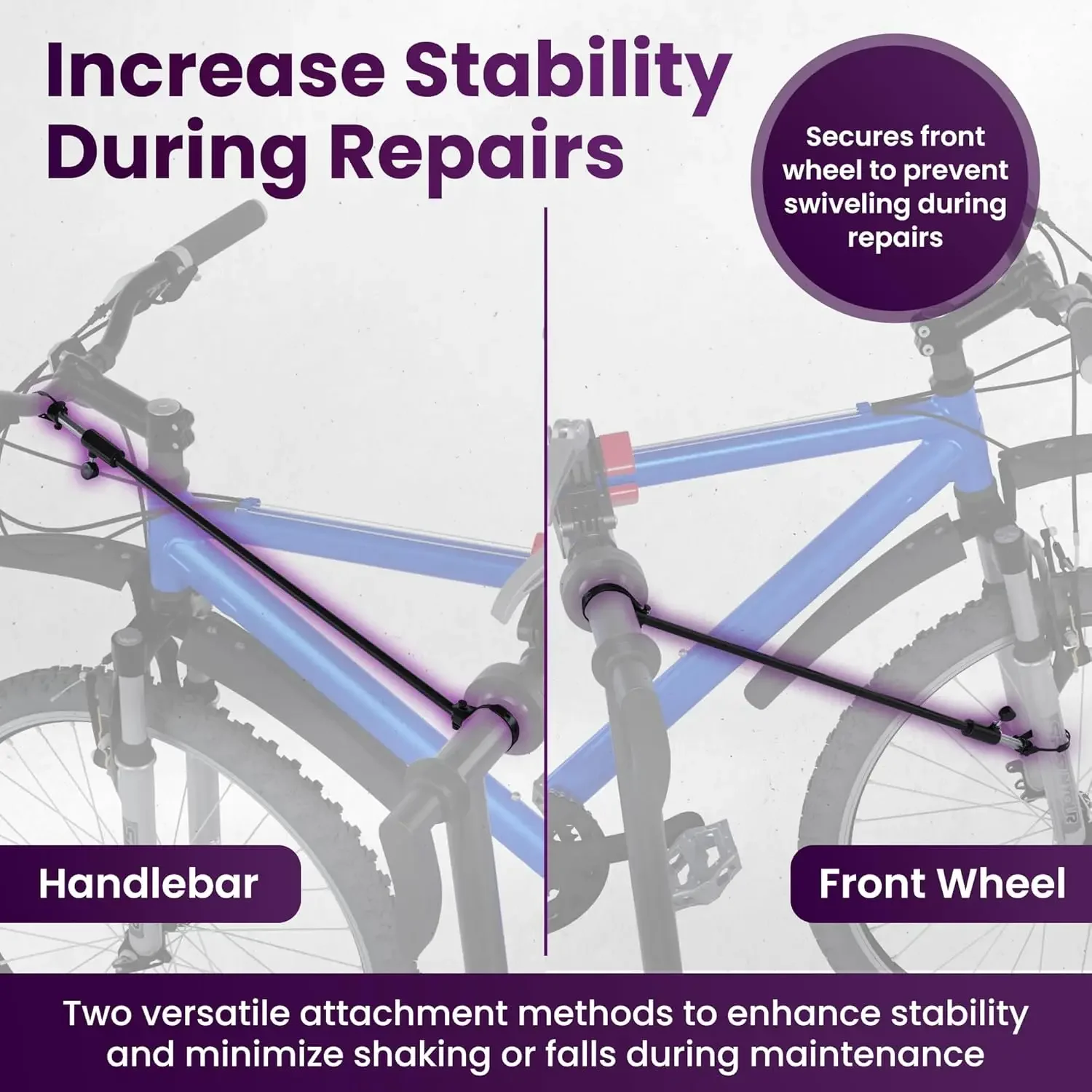 Increase Stability During Repairs

Secures front wheel to prevent swiveling during repairs

Handlebar

Front Wheel

Two versatile attachment methods to enhance stability and minimize shaking or falls during maintenance