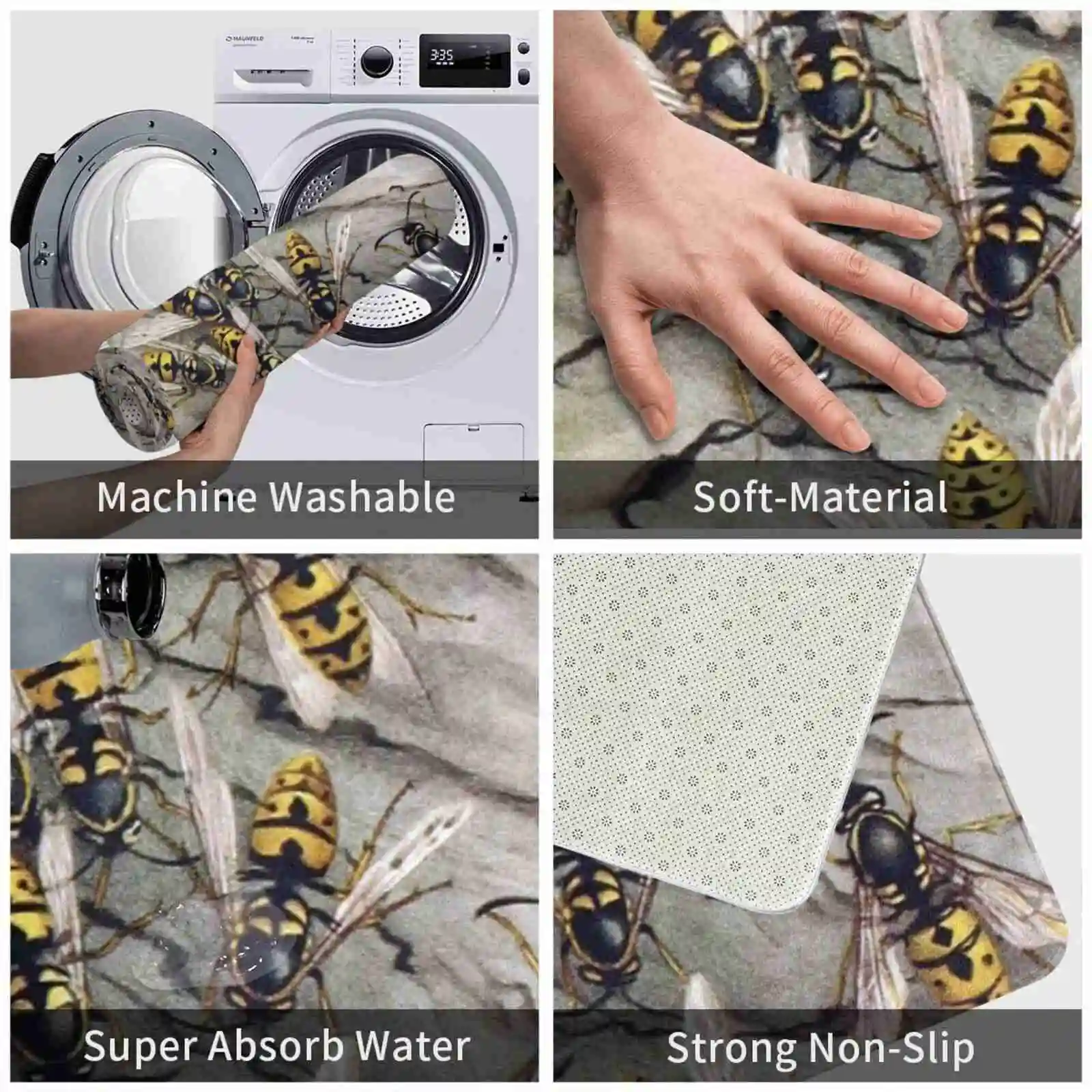 MAUNFELD

3:35

Machine Washable

Soft-Material

Super Absorb Water

Strong Non-Slip