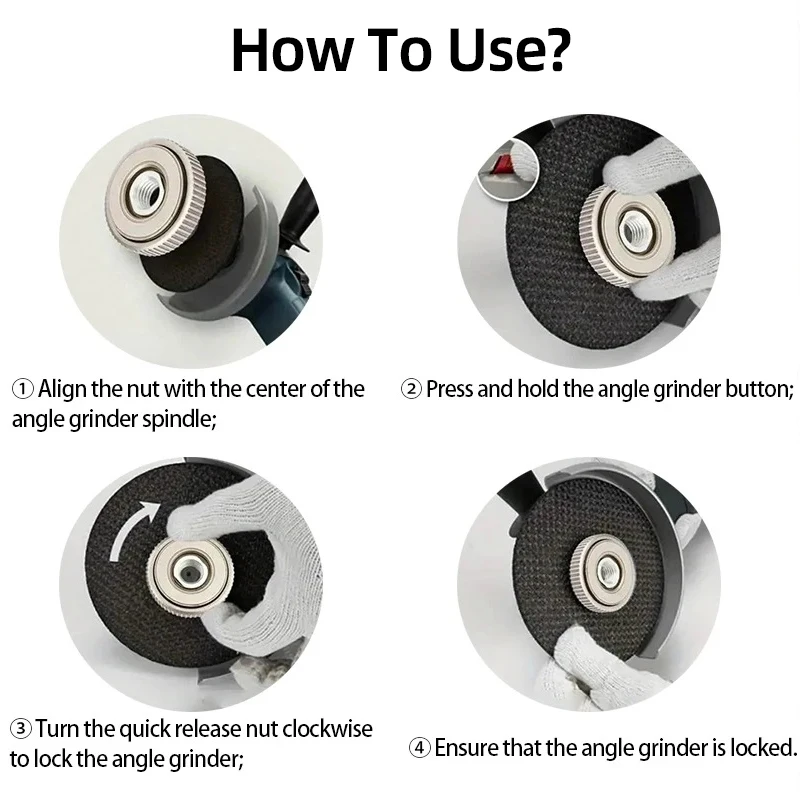 How To Use?

① Align the nut with the center of the angle grinder spindle;

② Press and hold the angle grinder button;

③ Turn the quick release nut clockwise to lock the angle grinder;

④ Ensure that the angle grinder is locked.