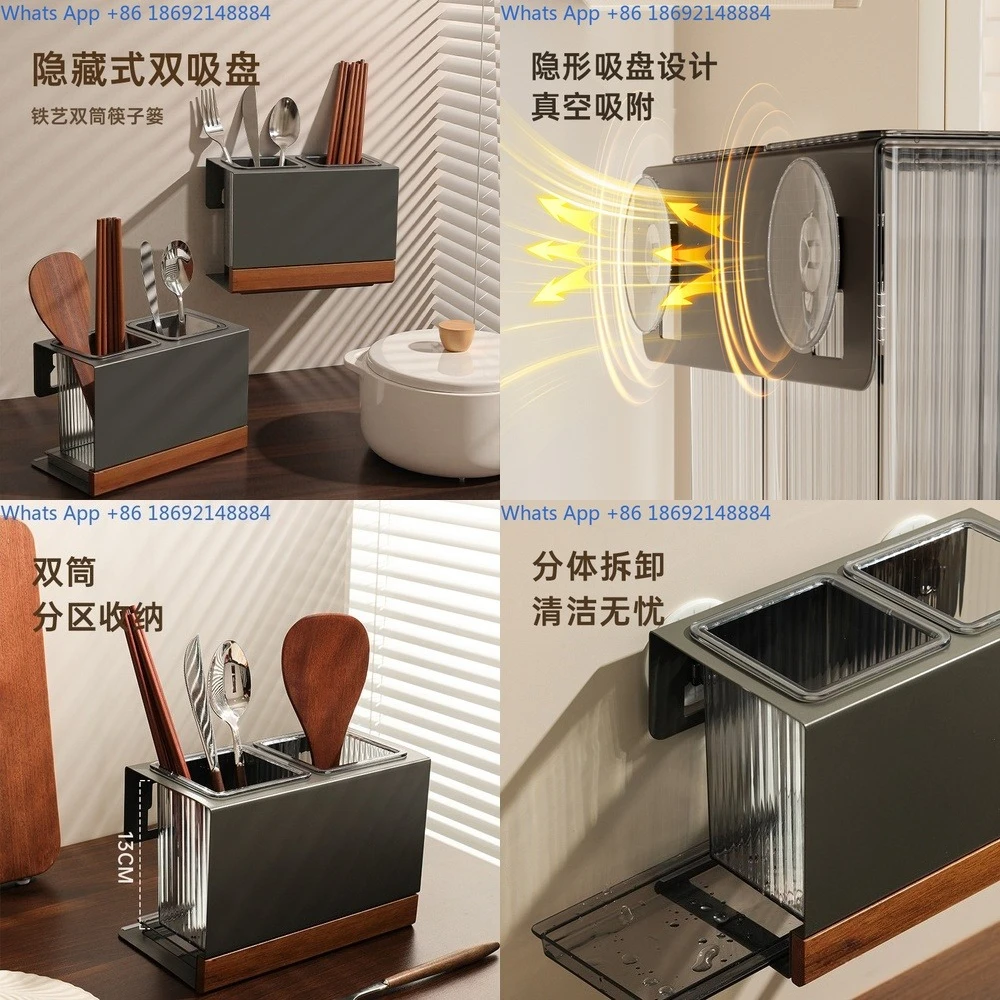 Whats App +86 18692148884

隐藏式双吸盘

铁艺双筒筷子篓

Whats App +86 18692148884

隐形吸盘设计
真空吸附

Whats App +86 18692148884

双筒
分区收纳

13CM

Whats App +86 18692148884

分体拆卸
清洁无忧