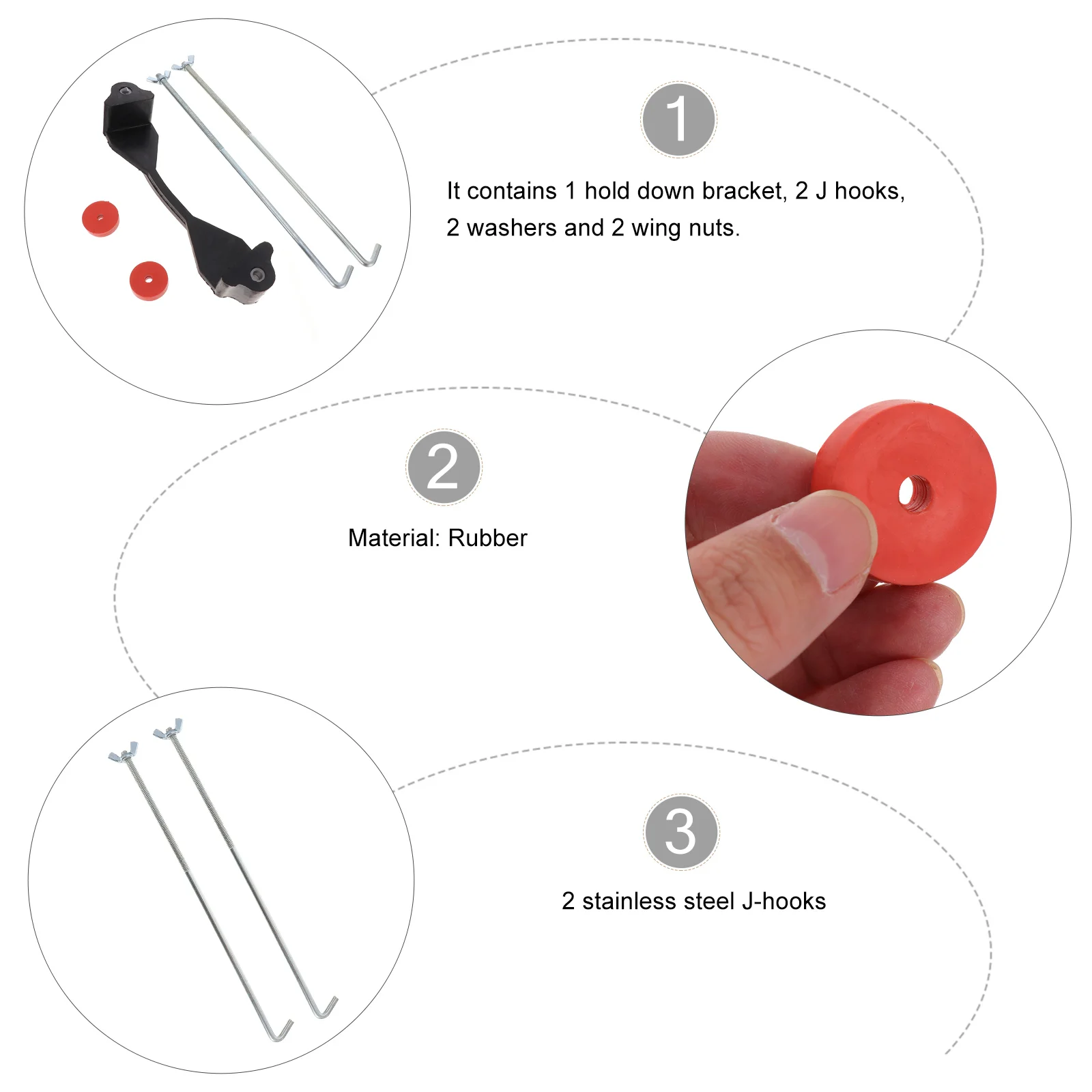 1

It contains 1 hold down bracket, 2 J hooks, 2 washers and 2 wing nuts.

2

Material: Rubber

3

2 stainless steel J-hooks