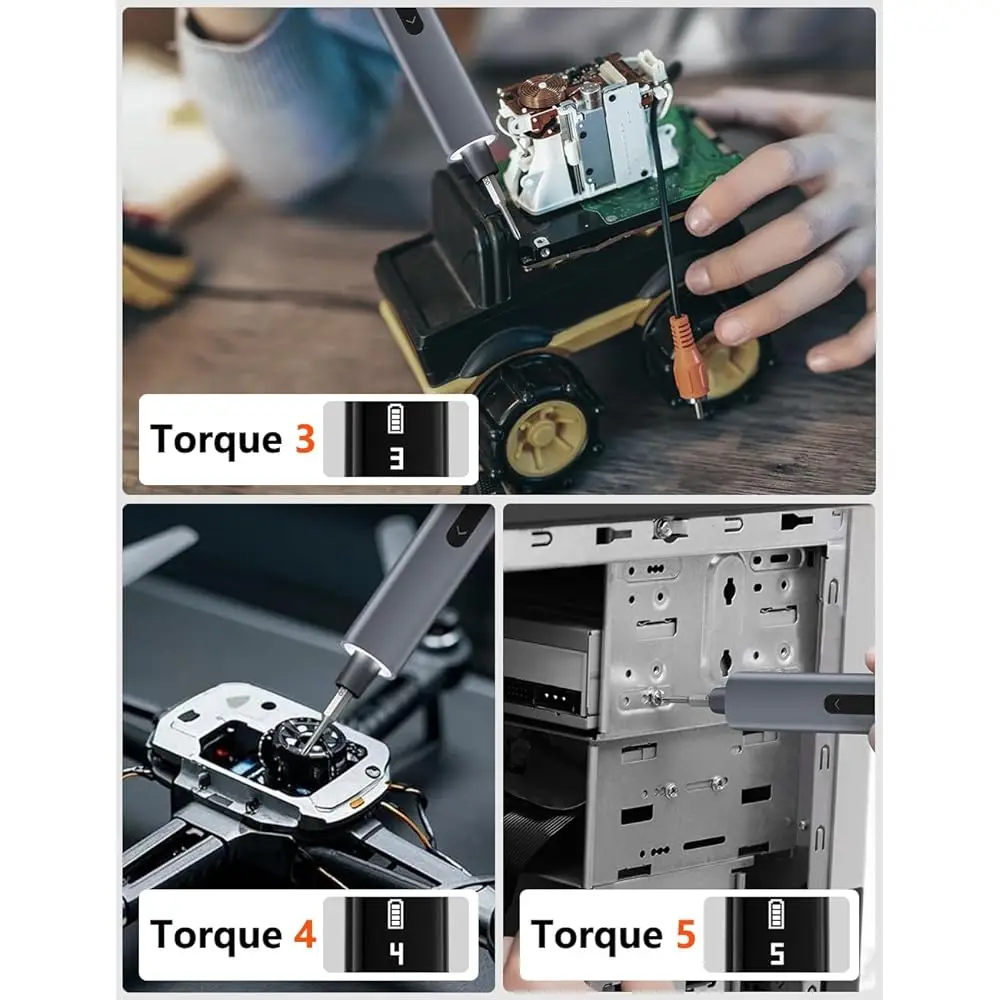 Torque 3
3

Torque 4
4

Torque 5
5