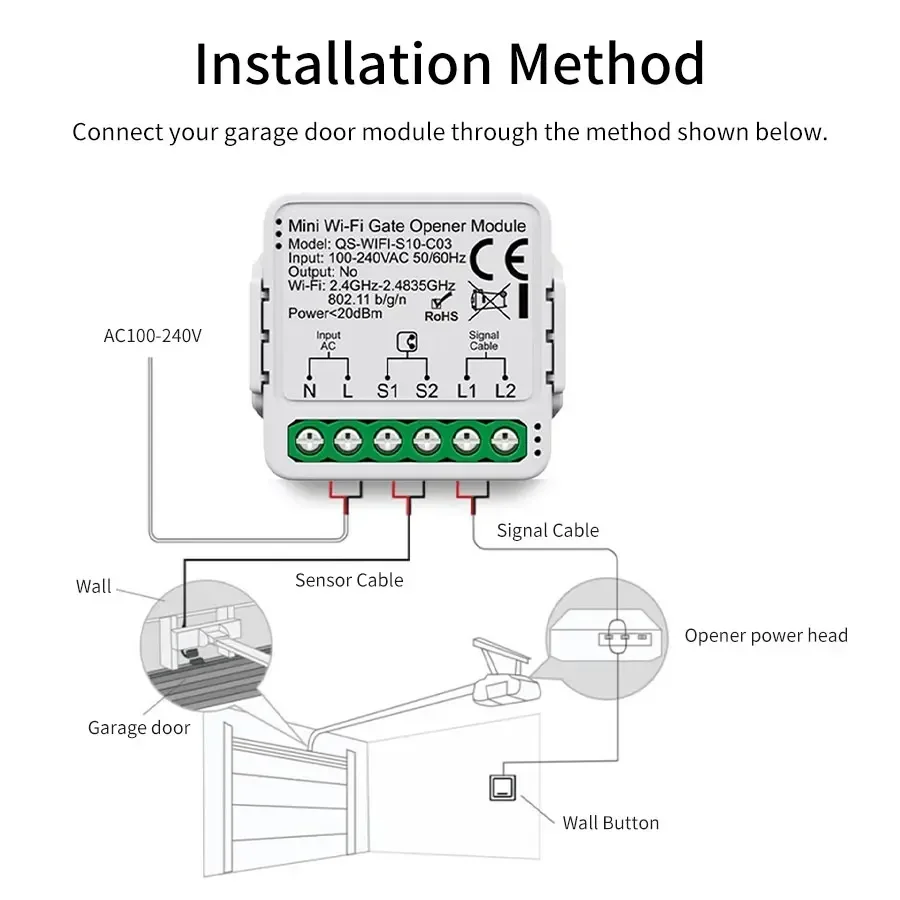 Installation Method

Connect your garage door module through the method shown below.

Mini Wi-Fi Gate Opener Module
Model: QS-WIFI-S10-C03
Input: 100-240VAC 50/60Hz
Output: No
Wi-Fi: 2.4GHz-2.4835GHz
802.11 b/g/n
Power<20dBm

CE

RoHS

Input AC

Signal Cable

N L S1 S2 L1 L2

AC100-240V

Signal Cable

Sensor Cable

Wall

Opener power head

Garage door

Wall Button