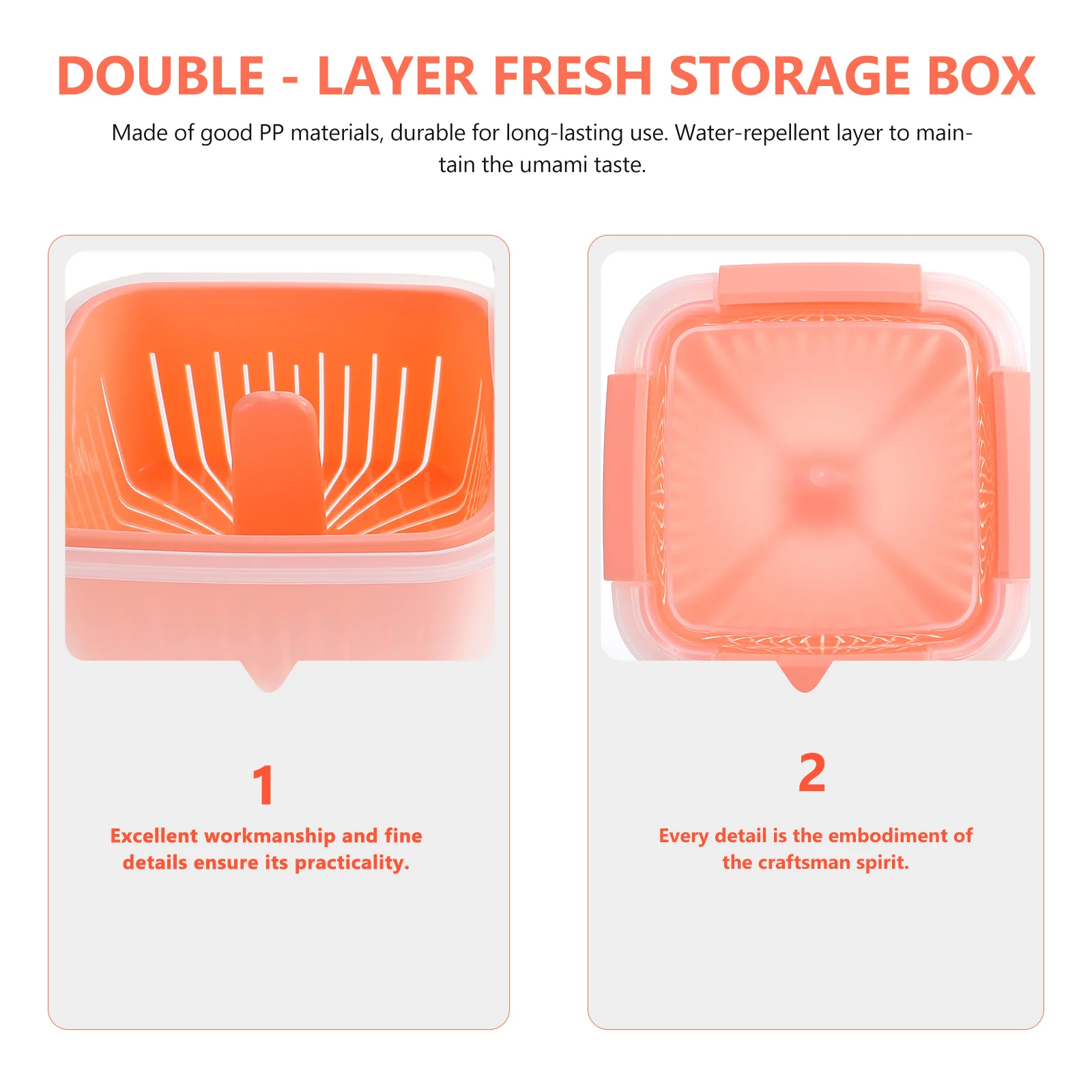 DOUBLE - LAYER FRESH STORAGE BOX

Made of good PP materials, durable for long-lasting use. Water-repellent layer to maintain the umami taste.

1

Excellent workmanship and fine details ensure its practicality.

2

Every detail is the embodiment of the craftsman spirit.